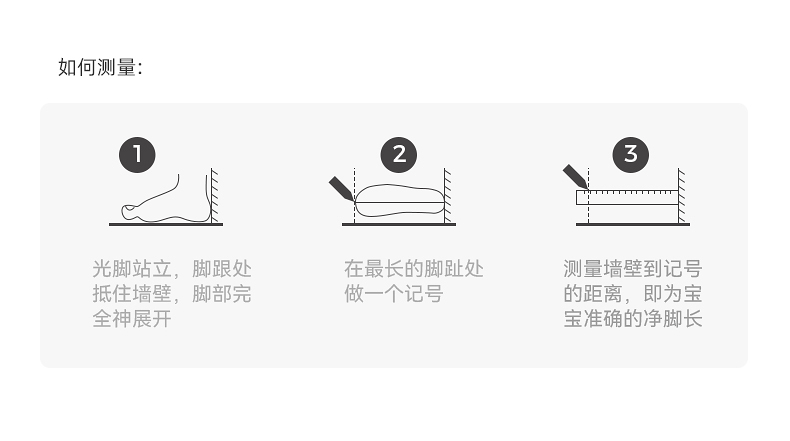 如何测量:

1

光脚站立，脚跟处抵住墙壁，脚部完全神展开

2

在最长的脚趾处做一个记号

3

测量墙壁到记号的距离，即为宝宝准确的净脚长