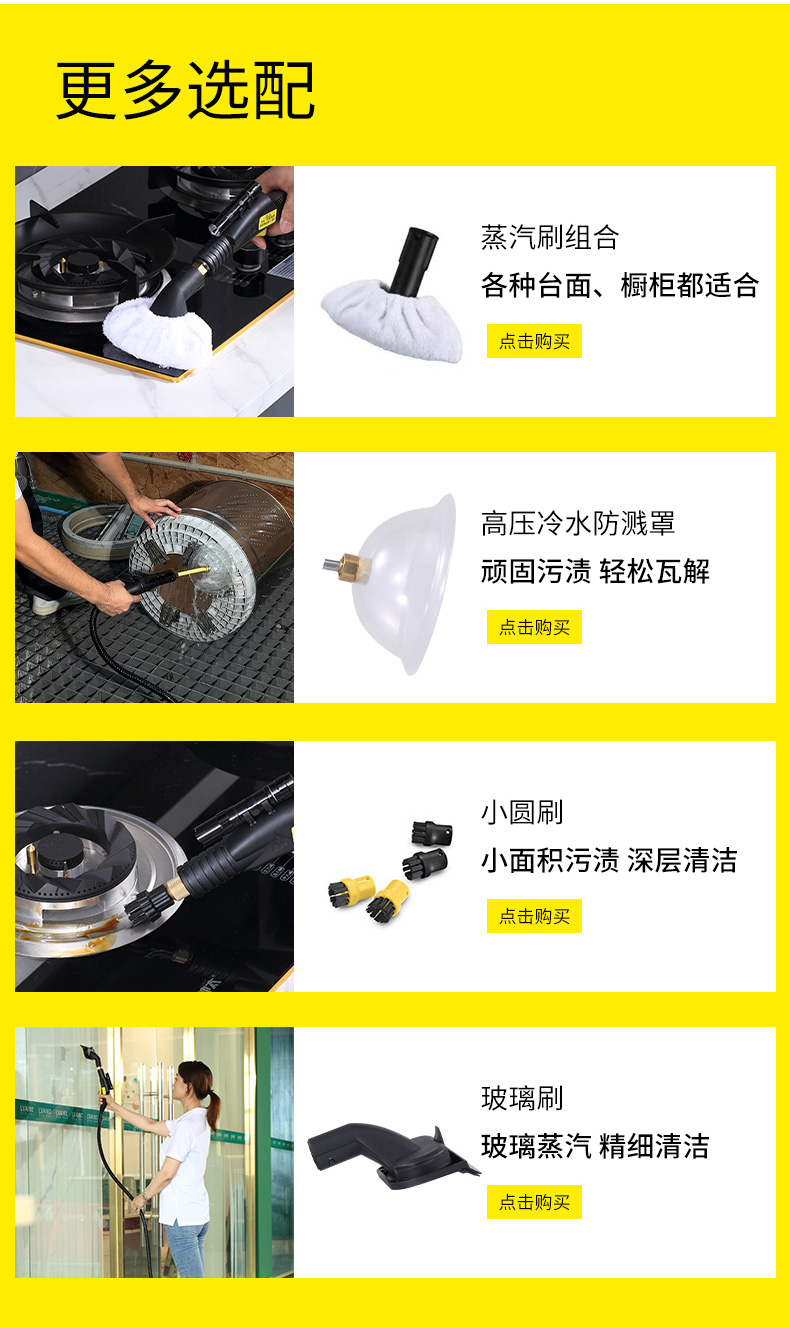 更多选配

蒸汽刷组合
各种台面、橱柜都适合
点击购买

高压冷水防溅罩
顽固污渍 轻松瓦解
点击购买

小圆刷
小面积污渍 深层清洁
点击购买

玻璃刷
玻璃蒸汽 精细清洁
点击购买