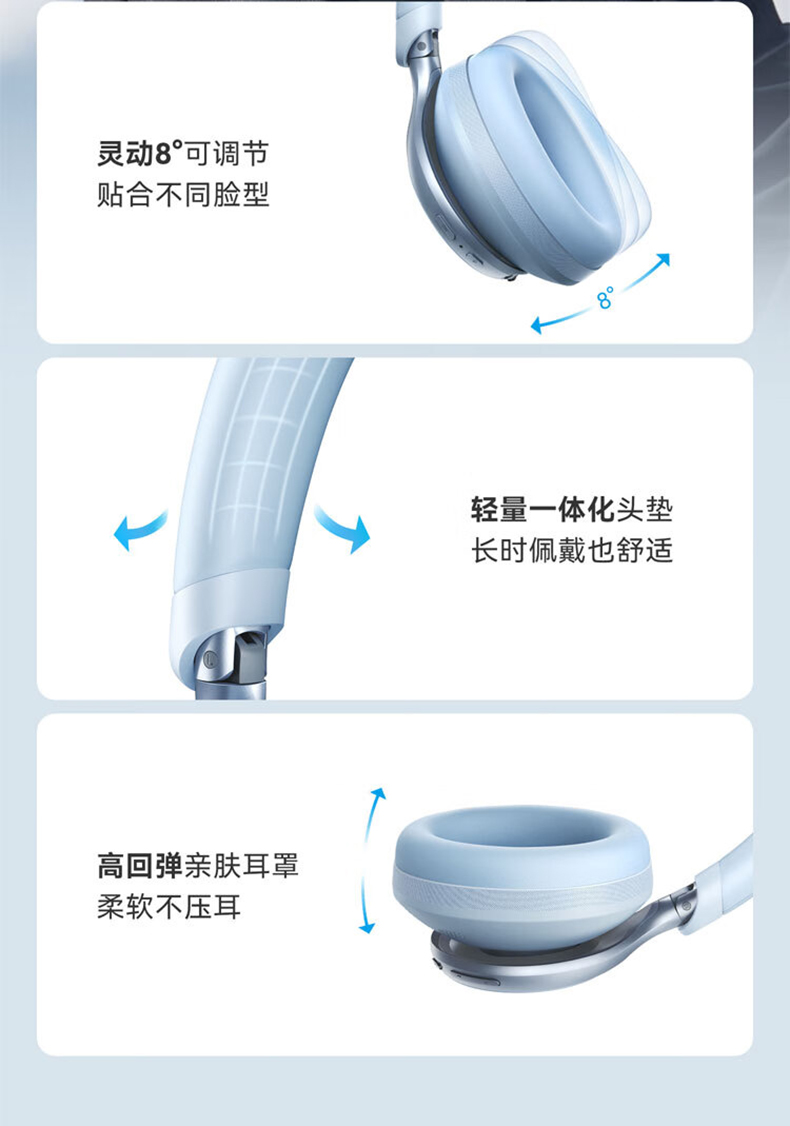 灵动8°可调节
贴合不同脸型

8°

轻量一体化头垫
长时佩戴也舒适

高回弹亲肤耳罩
柔软不压耳