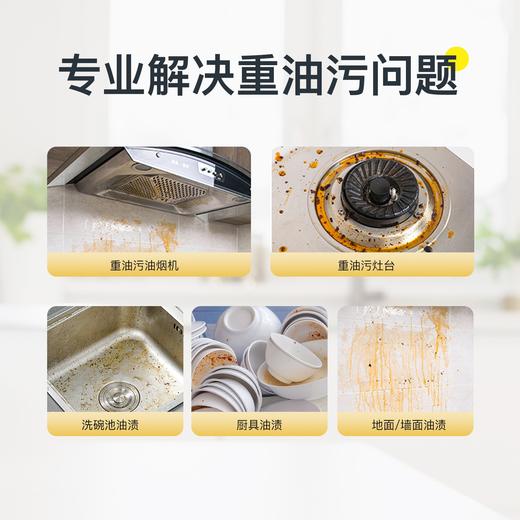 专业解决重油污问题

重油污油烟机

重油污灶台

洗碗池油渍

厨具油渍

地面/墙面油渍