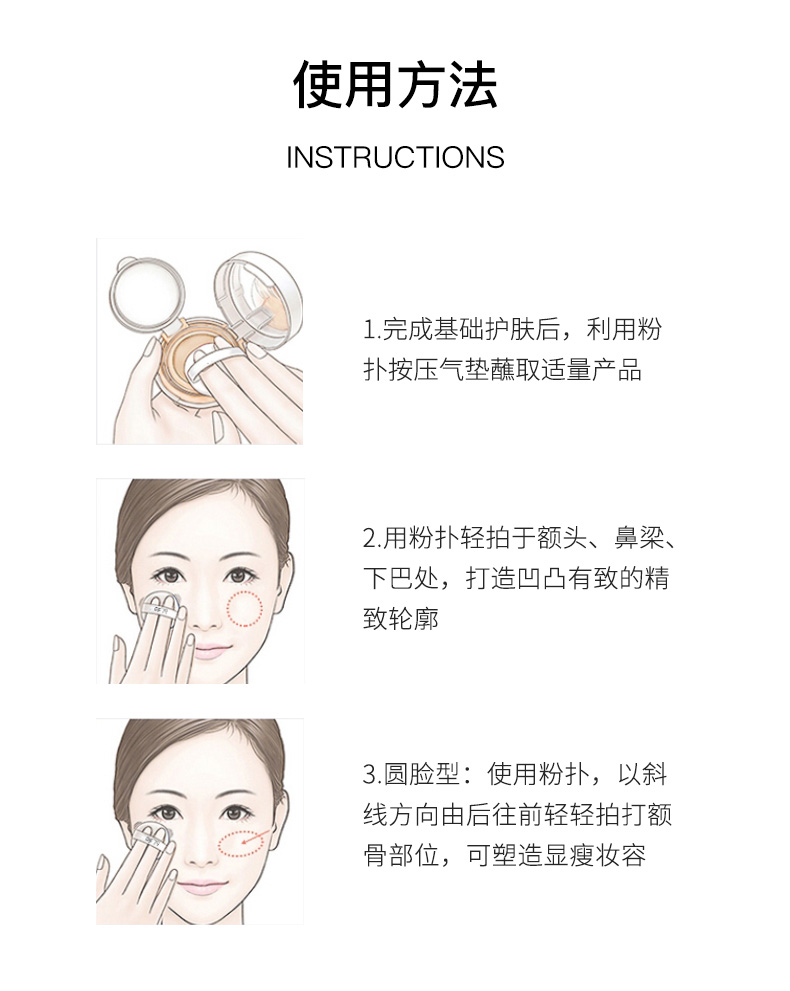 使用方法

INSTRUCTIONS

1.完成基础护肤后，利用粉扑按压气垫蘸取适量产品

2.用粉扑轻拍于额头、鼻梁、下巴处，打造凹凸有致的精致轮廓

3.圆脸型：使用粉扑，以斜线方向由后往前轻轻拍打额骨部位，可塑造显瘦妆容