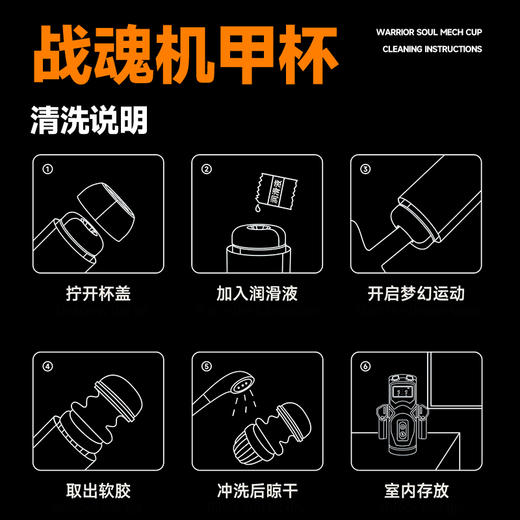 战魂机甲杯

WARRIOR SOUL MECH CUP
CLEANING INSTRUCTIONS

清洗说明

①
拧开杯盖

②
润滑液
加入润滑液

③
开启梦幻运动

④
取出软胶

⑤
冲洗后晾干

⑥
室内存放