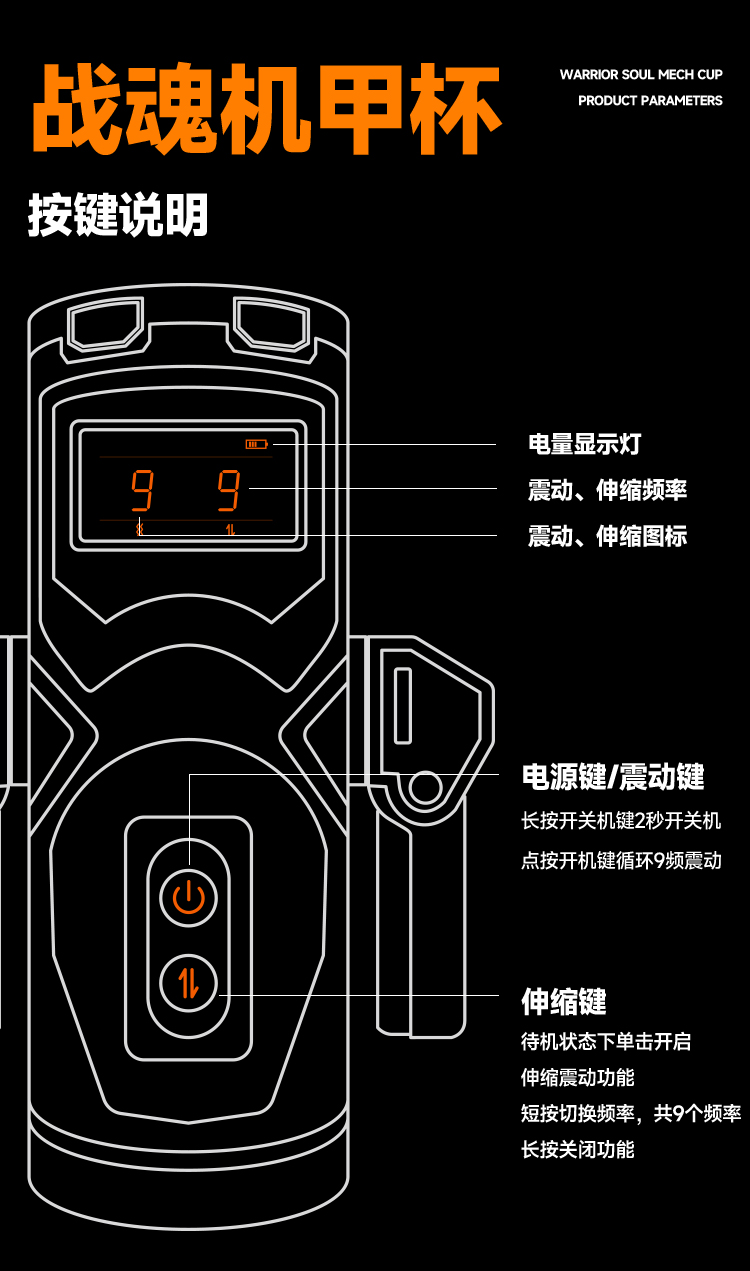 战魂机甲杯

WARRIOR SOUL MECH CUP
PRODUCT PARAMETERS

按键说明

9 9

电量显示灯

震动、伸缩频率

震动、伸缩图标

电源键/震动键

长按开关机键2秒开关机

点按开机键循环9频震动

伸缩键

待机状态下单击开启

伸缩震动功能

短按切换频率，共9个频率

长按关闭功能