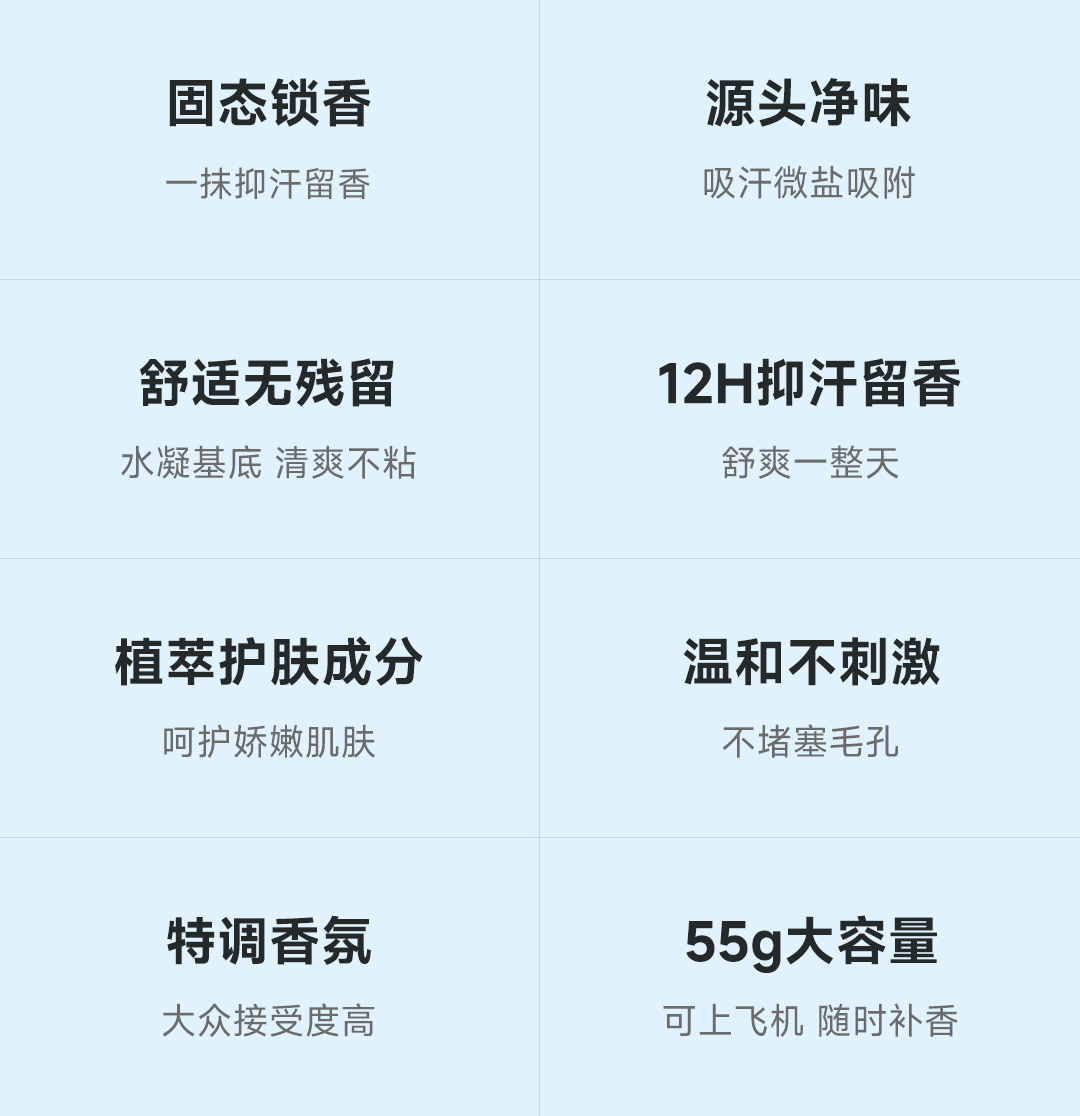 固态锁香

一抹抑汗留香

源头净味

吸汗微盐吸附

舒适无残留

水凝基底 清爽不粘

12H抑汗留香

舒爽一整天

植萃护肤成分

呵护娇嫩肌肤

温和不刺激

不堵塞毛孔

特调香氛

大众接受度高

55g大容量

可上飞机 随时补香