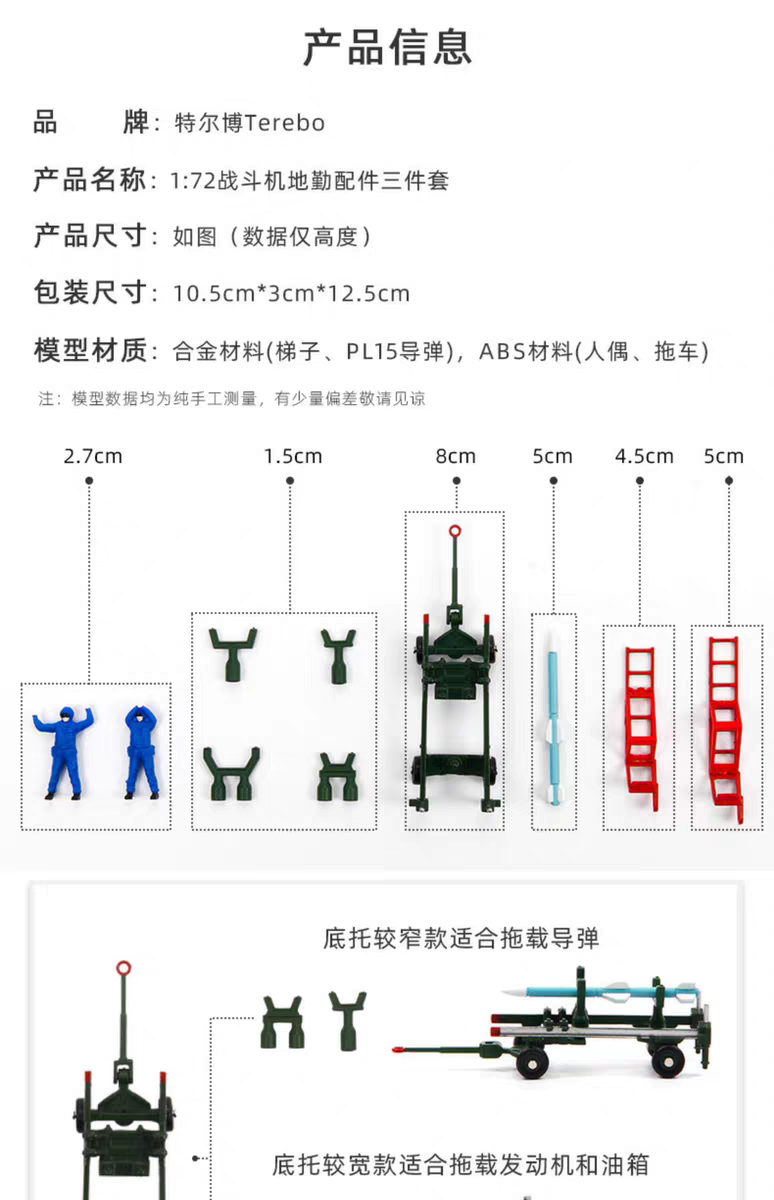 产品信息

品　　牌：特尔博Terebo

产品名称：1:72战斗机地勤配件三件套

产品尺寸：如图（数据仅高度）

包装尺寸：10.5cm*3cm*12.5cm

模型材质：合金材料(梯子、PL15导弹)，ABS材料(人偶、拖车)

注：模型数据均为纯手工测量，有少量偏差敬请见谅

2.7cm

1.5cm

8cm

5cm

4.5cm

5cm

底托较窄款适合拖载导弹

底托较宽款适合拖载发动机和油箱