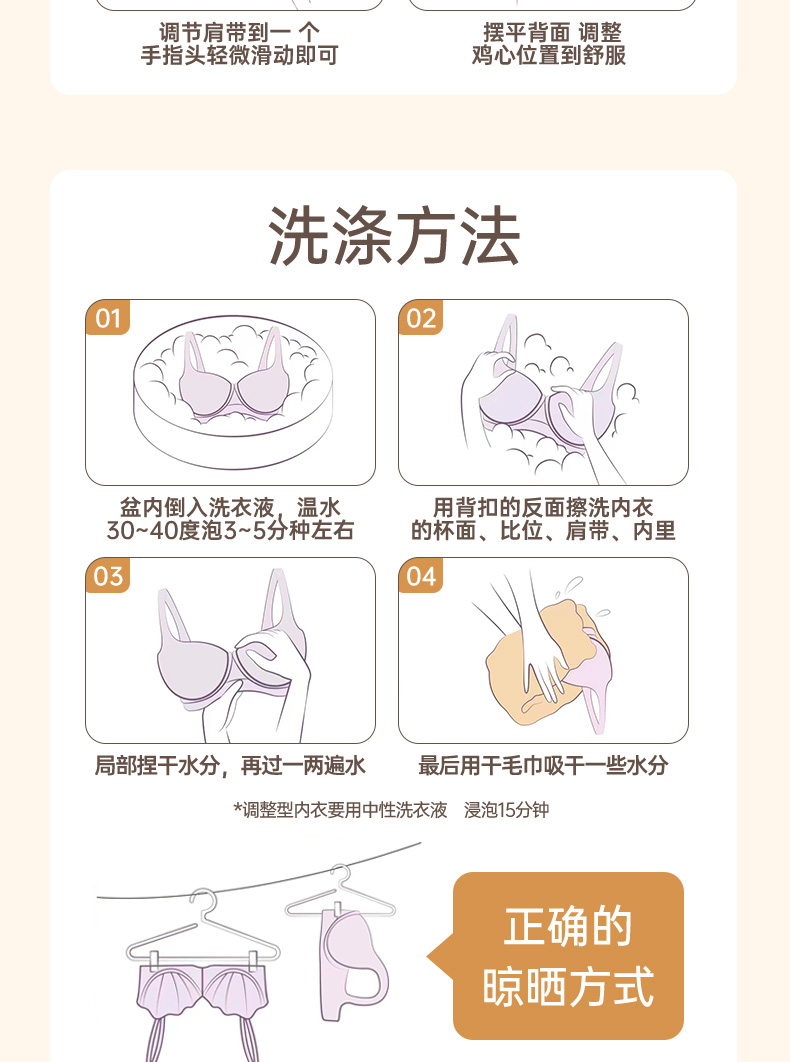 调节肩带到一 个
手指头轻微滑动即可

摆平背面 调整
鸡心位置到舒服

洗涤方法

01

盆内倒入洗衣液，温水
30~40度泡3~5分种左右

02

用背扣的反面擦洗内衣
的杯面、比位、肩带、内里

03

局部捏干水分，再过一两遍水

04

最后用干毛巾吸干一些水分

*调整型内衣要用中性洗衣液 浸泡15分钟

正确的
晾晒方式