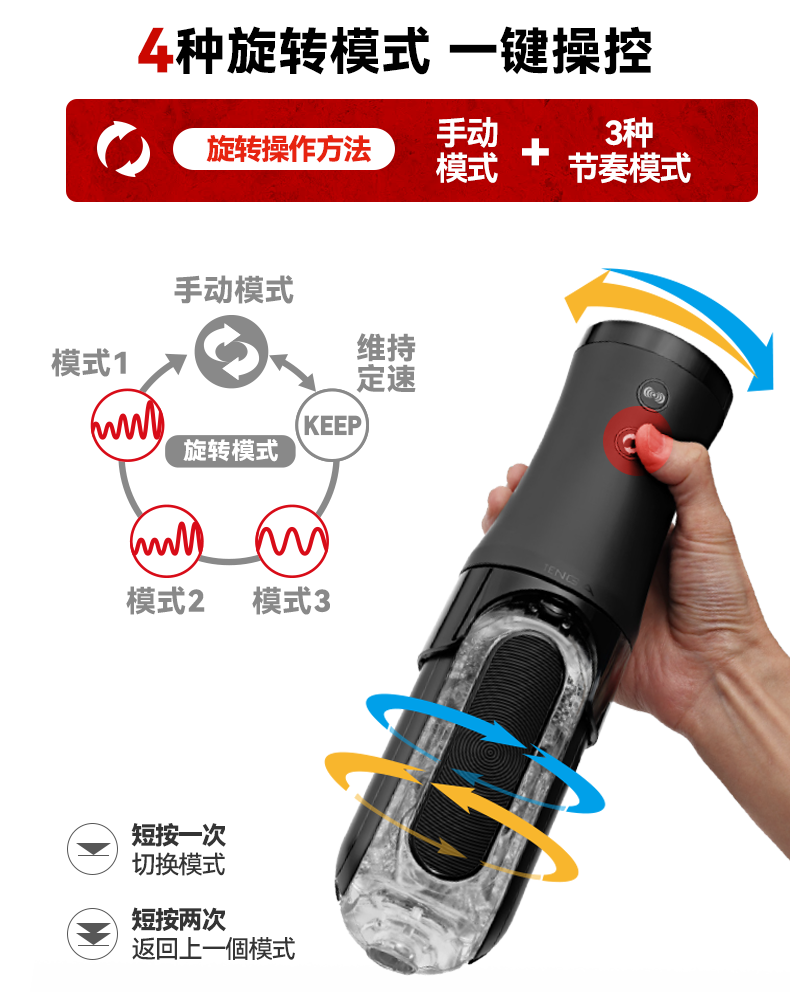 4种旋转模式 一键操控

旋转操作方法 手动模式 + 3种节奏模式

手动模式

模式1

维持定速

KEEP

旋转模式

模式2

模式3

TENGA

短按一次
切换模式

短按两次
返回上一個模式