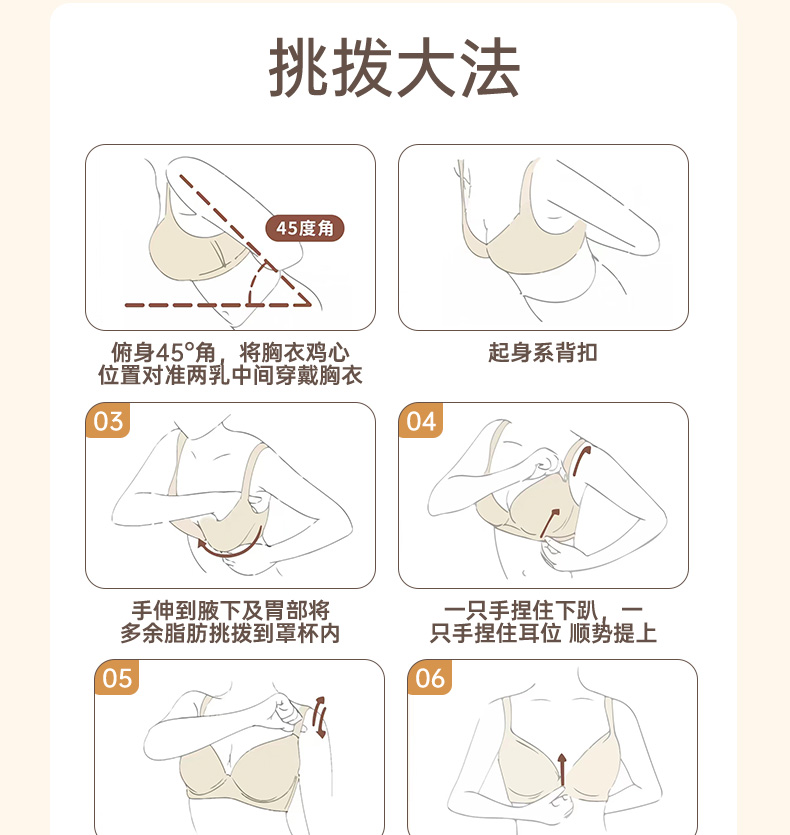 挑拨大法

45度角

俯身45°角，将胸衣鸡心位置对准两乳中间穿戴胸衣

起身系背扣

03

手伸到腋下及胃部将多余脂肪挑拨到罩杯内

04

一只手捏住下趴，一只手捏住耳位 顺势提上

05

06