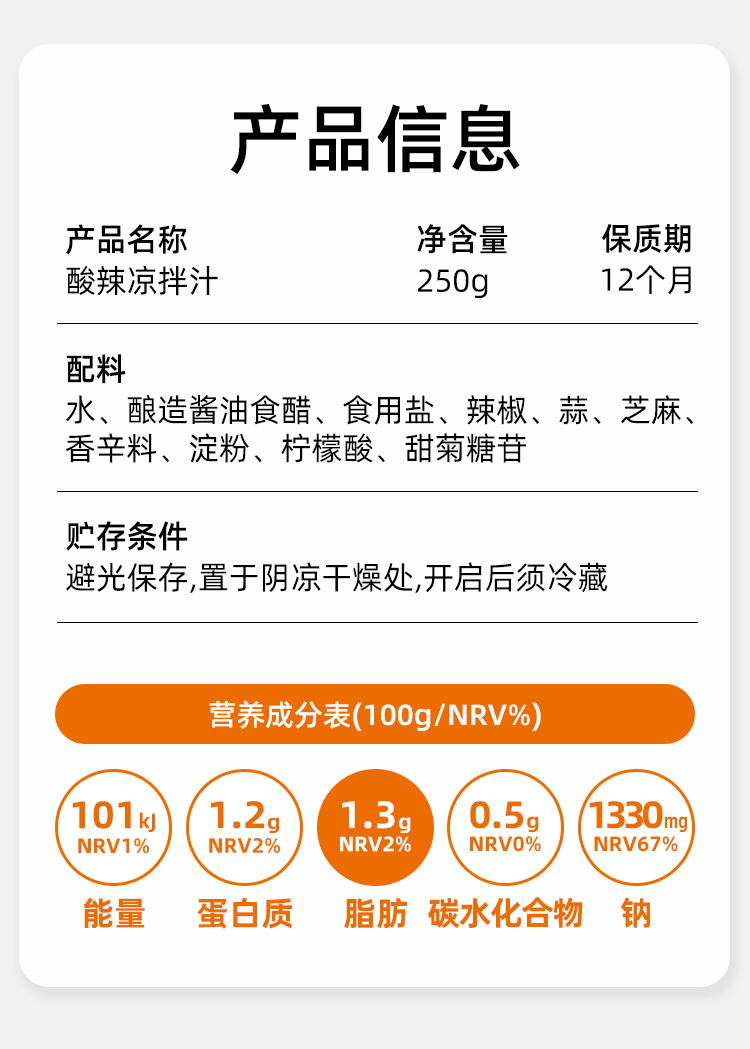 产品信息

产品名称
酸辣凉拌汁

净含量
250g

保质期
12个月

配料
水、酿造酱油食醋、食用盐、辣椒、蒜、芝麻、香辛料、淀粉、柠檬酸、甜菊糖苷

贮存条件
避光保存,置于阴凉干燥处,开启后须冷藏

营养成分表(100g/NRV%)

101kJ
NRV1%
能量

1.2g
NRV2%
蛋白质

1.3g
NRV2%
脂肪

0.5g
NRV0%
碳水化合物

1330mg
NRV67%
钠