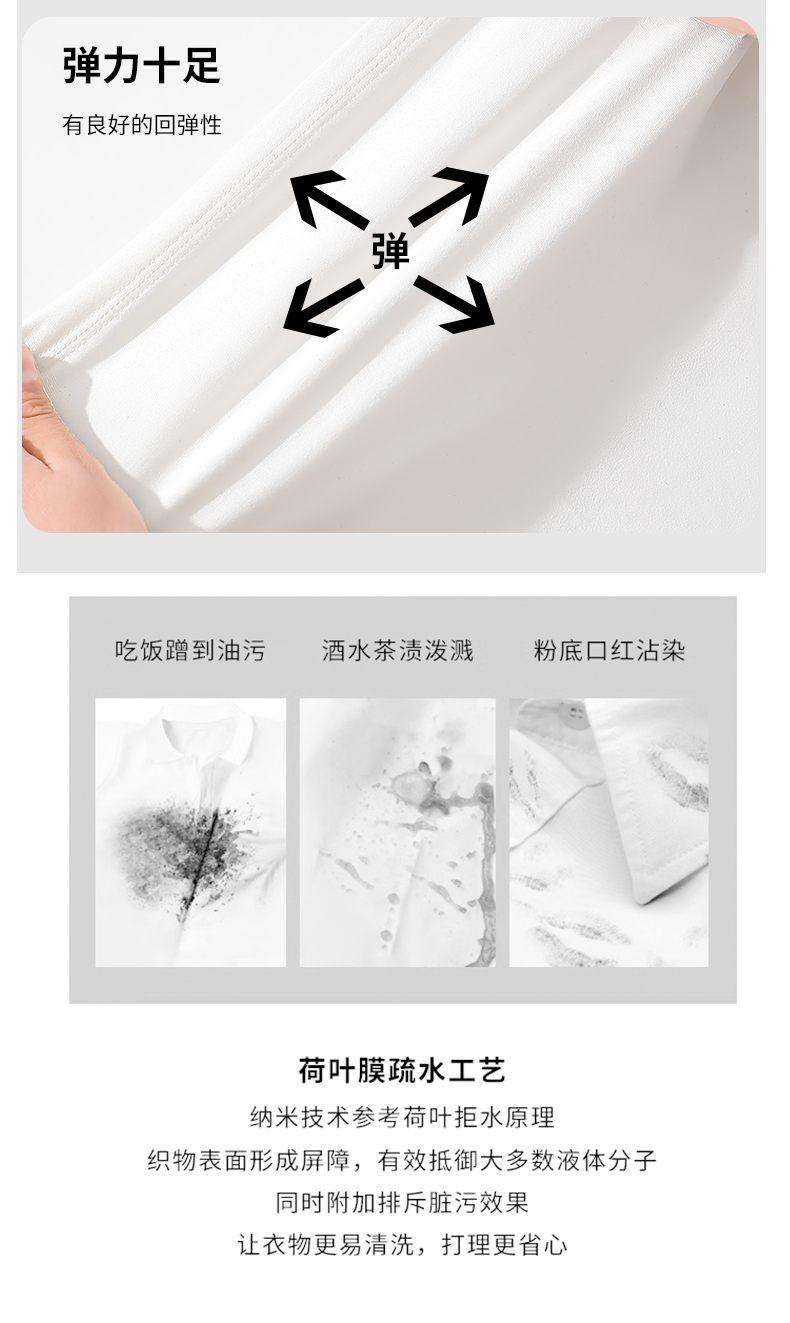 弹力十足

有良好的回弹性

弹

吃饭蹭到油污

酒水茶渍泼溅

粉底口红沾染

荷叶膜疏水工艺

纳米技术参考荷叶拒水原理
织物表面形成屏障，有效抵御大多数液体分子
同时附加排斥脏污效果
让衣物更易清洗，打理更省心