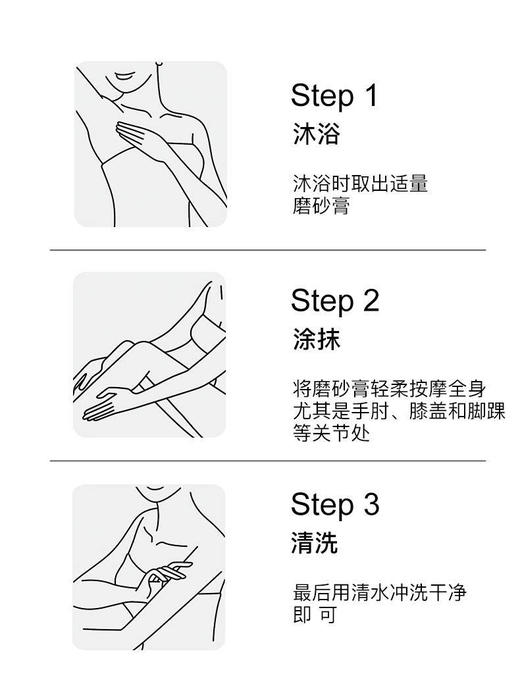 Step 1
沐浴

沐浴时取出适量磨砂膏

Step 2
涂抹

将磨砂膏轻柔按摩全身尤其是手肘、膝盖和脚踝等关节处

Step 3
清洗

最后用清水冲洗干净即 可