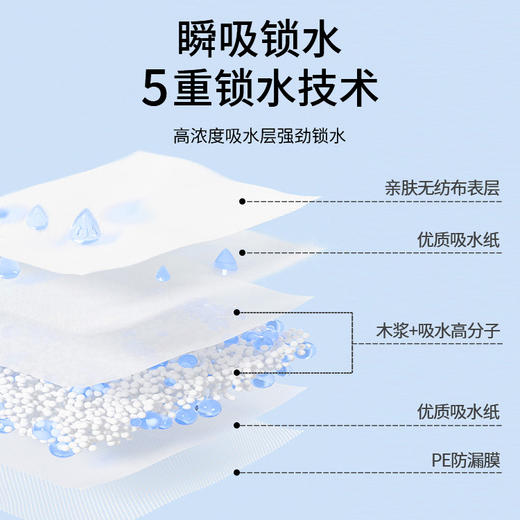 瞬吸锁水
5重锁水技术

高浓度吸水层强劲锁水

亲肤无纺布表层

优质吸水纸

木浆+吸水高分子

优质吸水纸

PE防漏膜