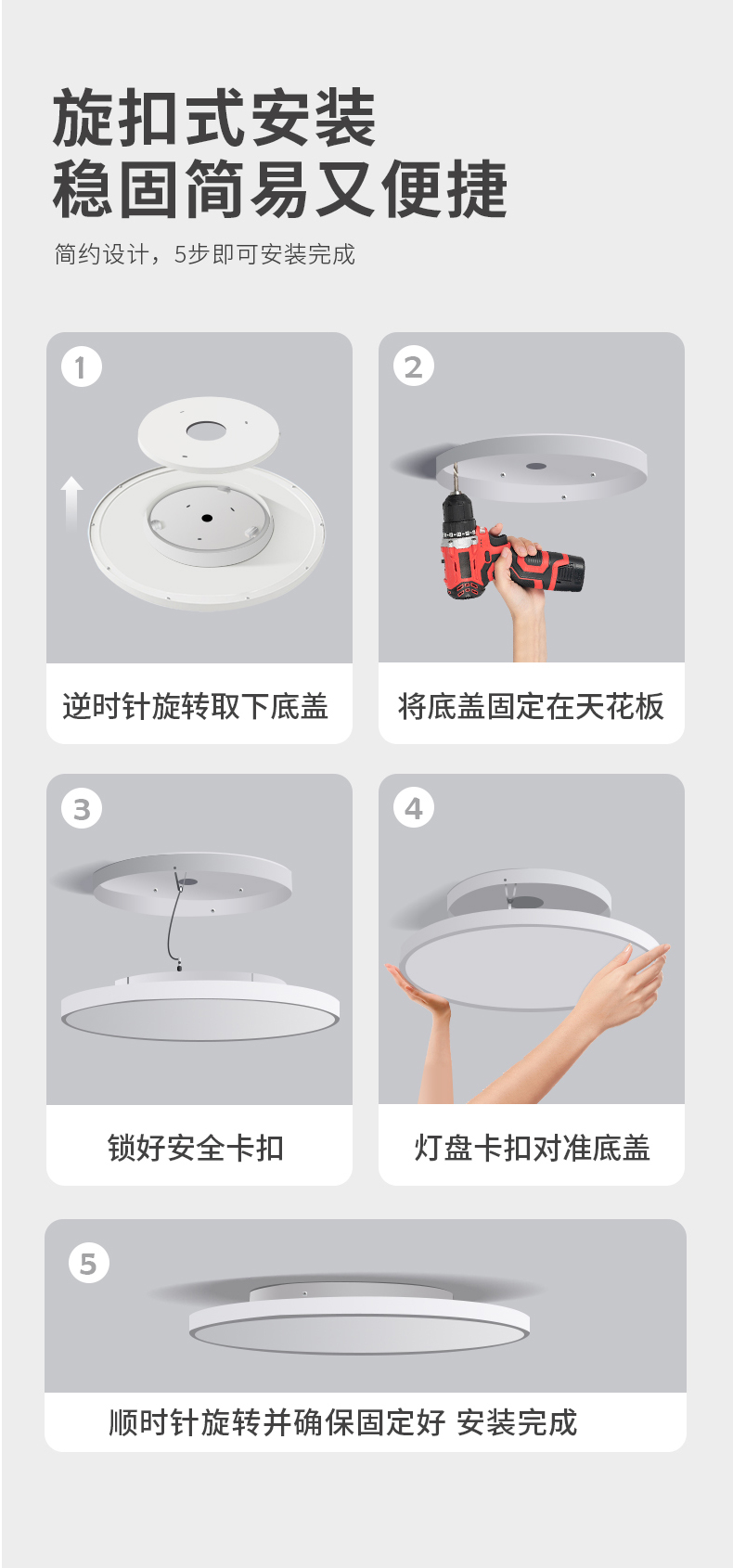 旋扣式安装
稳固简易又便捷

简约设计，5步即可安装完成

1

逆时针旋转取下底盖

2

将底盖固定在天花板

3

锁好安全卡扣

4

灯盘卡扣对准底盖

5

顺时针旋转并确保固定好 安装完成