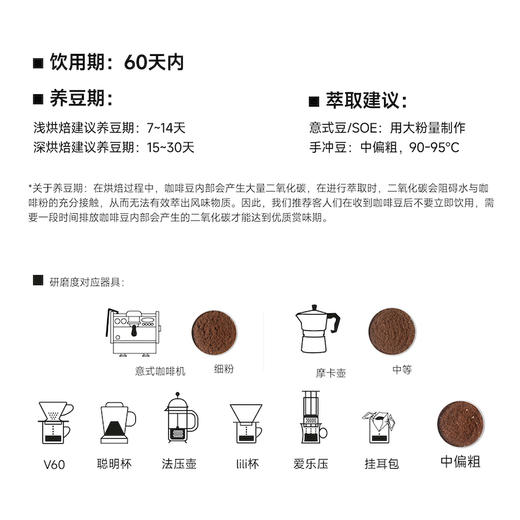 ■ 饮用期：60天内

■ 养豆期：

浅烘焙建议养豆期：7~14天
深烘焙建议养豆期：15~30天

■ 萃取建议：

意式豆/SOE：用大粉量制作
手冲豆：中偏粗，90-95°C

*关于养豆期：在烘焙过程中，咖啡豆内部会产生大量二氧化碳，在进行萃取时，二氧化碳会阻碍水与咖啡粉的充分接触，从而无法有效萃出风味物质。因此，我们推荐客人们在收到咖啡豆后不要立即饮用，需要一段时间排放咖啡豆内部会产生的二氧化碳才能达到优质赏味期。

■ 研磨度对应器具：

意式咖啡机
细粉
摩卡壶
中等

V60
聪明杯
法压壶
lili杯
爱乐压
挂耳包
中偏粗