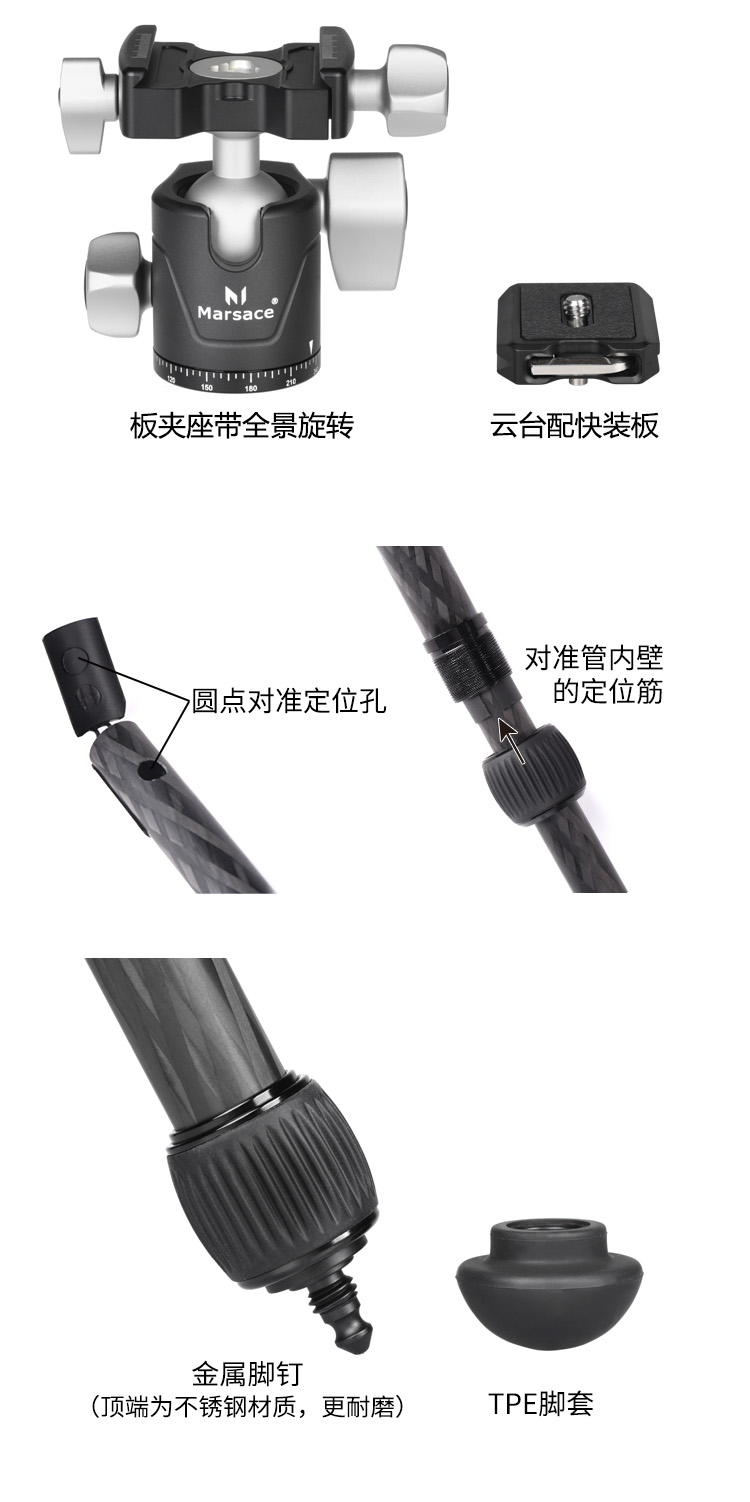 Marsace®

120 150 180 210

板夹座带全景旋转

云台配快装板

圆点对准定位孔

对准管内壁的定位筋

金属脚钉
(顶端为不锈钢材质，更耐磨)

TPE脚套