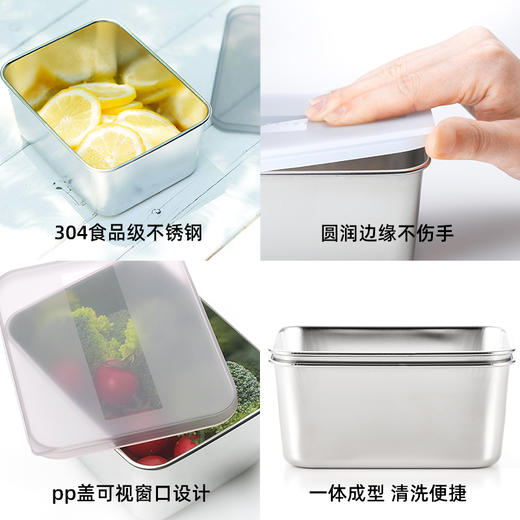 304食品级不锈钢

圆润边缘不伤手

pp盖可视窗口设计

一体成型 清洗便捷