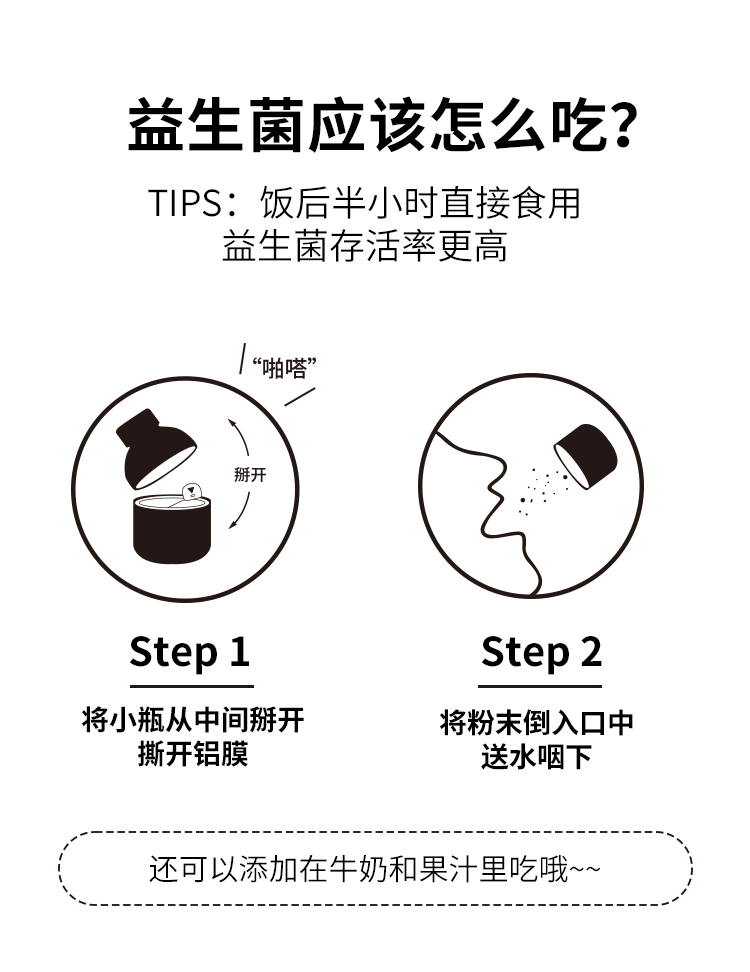 益生菌应该怎么吃?

TIPS：饭后半小时直接食用
益生菌存活率更高

“啪嗒”

掰开

Step 1

将小瓶从中间掰开
撕开铝膜

Step 2

将粉末倒入口中
送水咽下

还可以添加在牛奶和果汁里吃哦~~