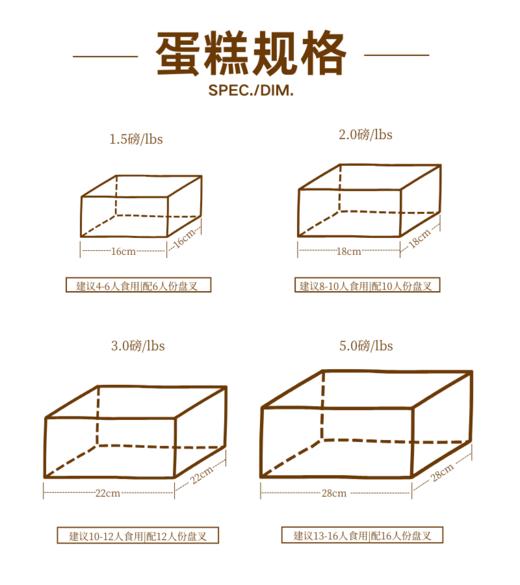 蛋糕规格
SPEC./DIM.

1.5磅/lbs

16cm
16cm

建议4-6人食用|配6人份盘叉

2.0磅/lbs

18cm
18cm

建议8-10人食用|配10人份盘叉

3.0磅/lbs

22cm
22cm

建议10-12人食用|配12人份盘叉

5.0磅/lbs

28cm
28cm

建议13-16人食用|配16人份盘叉