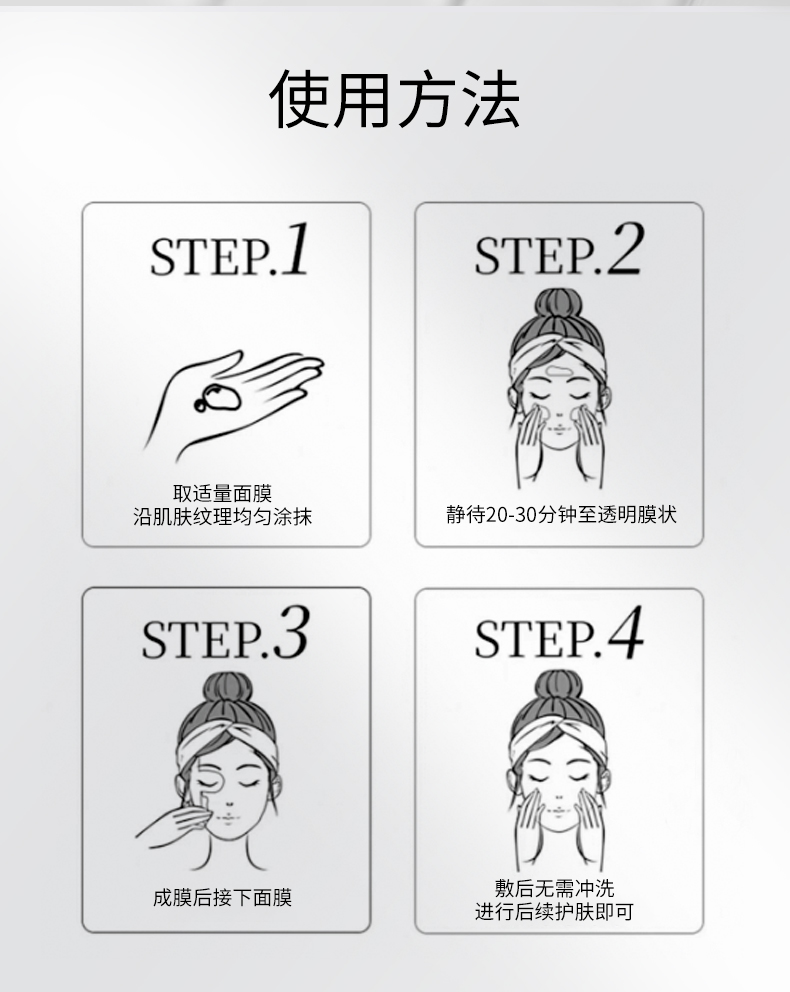 使用方法

STEP.1

取适量面膜
沿肌肤纹理均匀涂抹

STEP.2

静待20-30分钟至透明膜状

STEP.3

成膜后接下面膜

STEP.4

敷后无需冲洗
进行后续护肤即可