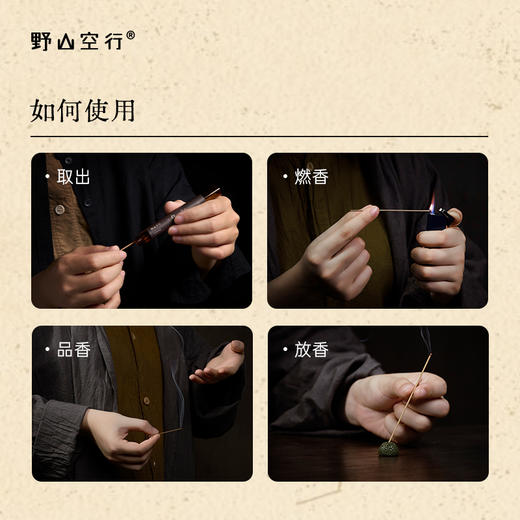 野山空行®

如何使用

· 取出

· 燃香

· 品香

· 放香