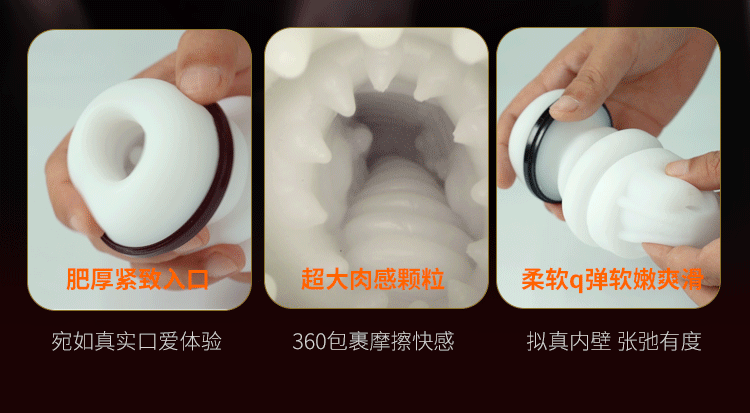 肥厚紧致入口

宛如真实口爱体验

超大肉感颗粒

360包裹摩擦快感

柔软q弹软嫩爽滑

拟真内壁 张弛有度