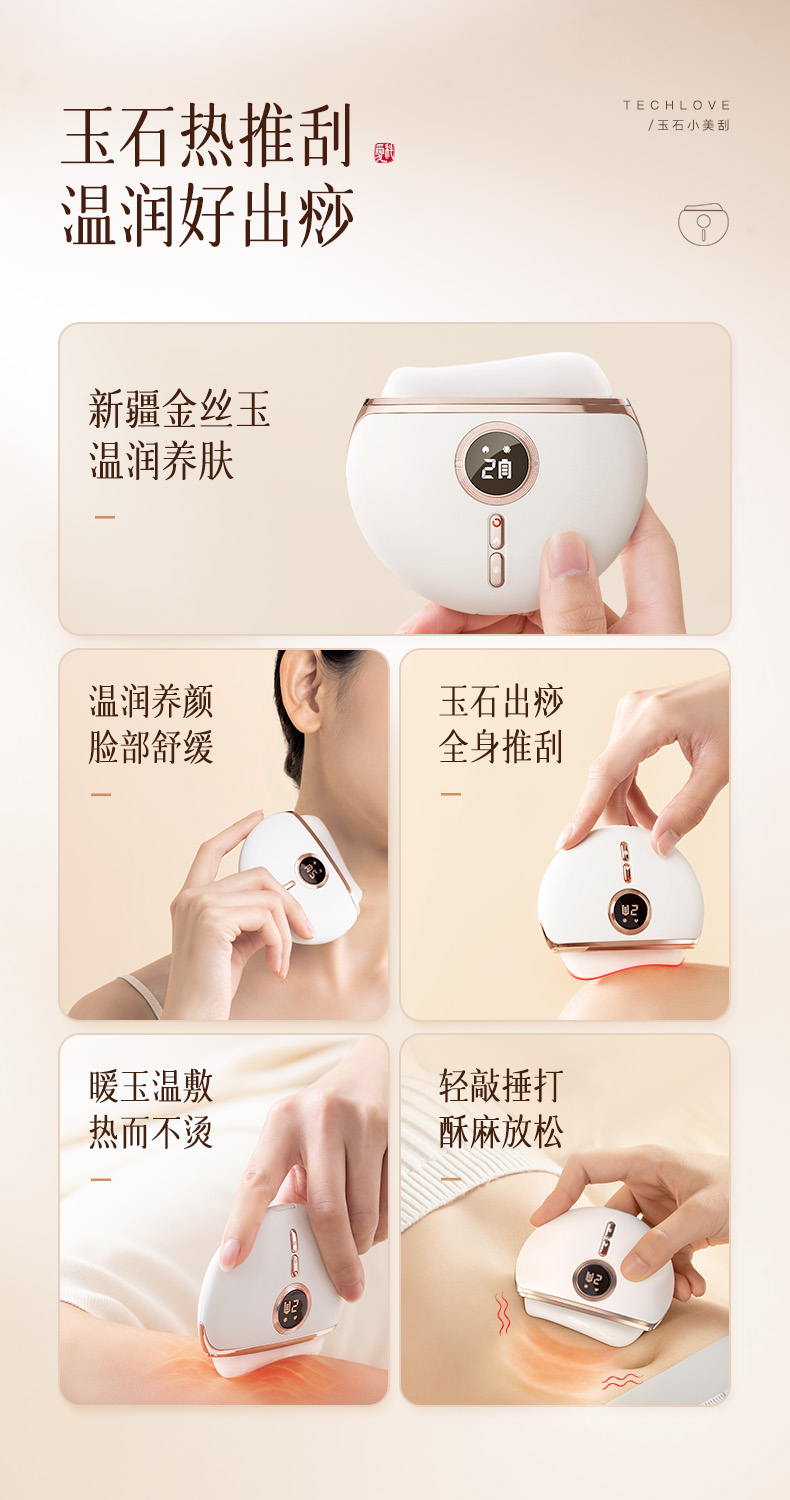 玉石热推刮
温润好出痧

TECHLOVE
/玉石小美刮

新疆金丝玉
温润养肤

温润养颜
脸部舒缓

玉石出痧
全身推刮

暖玉温敷
热而不烫

轻敲捶打
酥麻放松