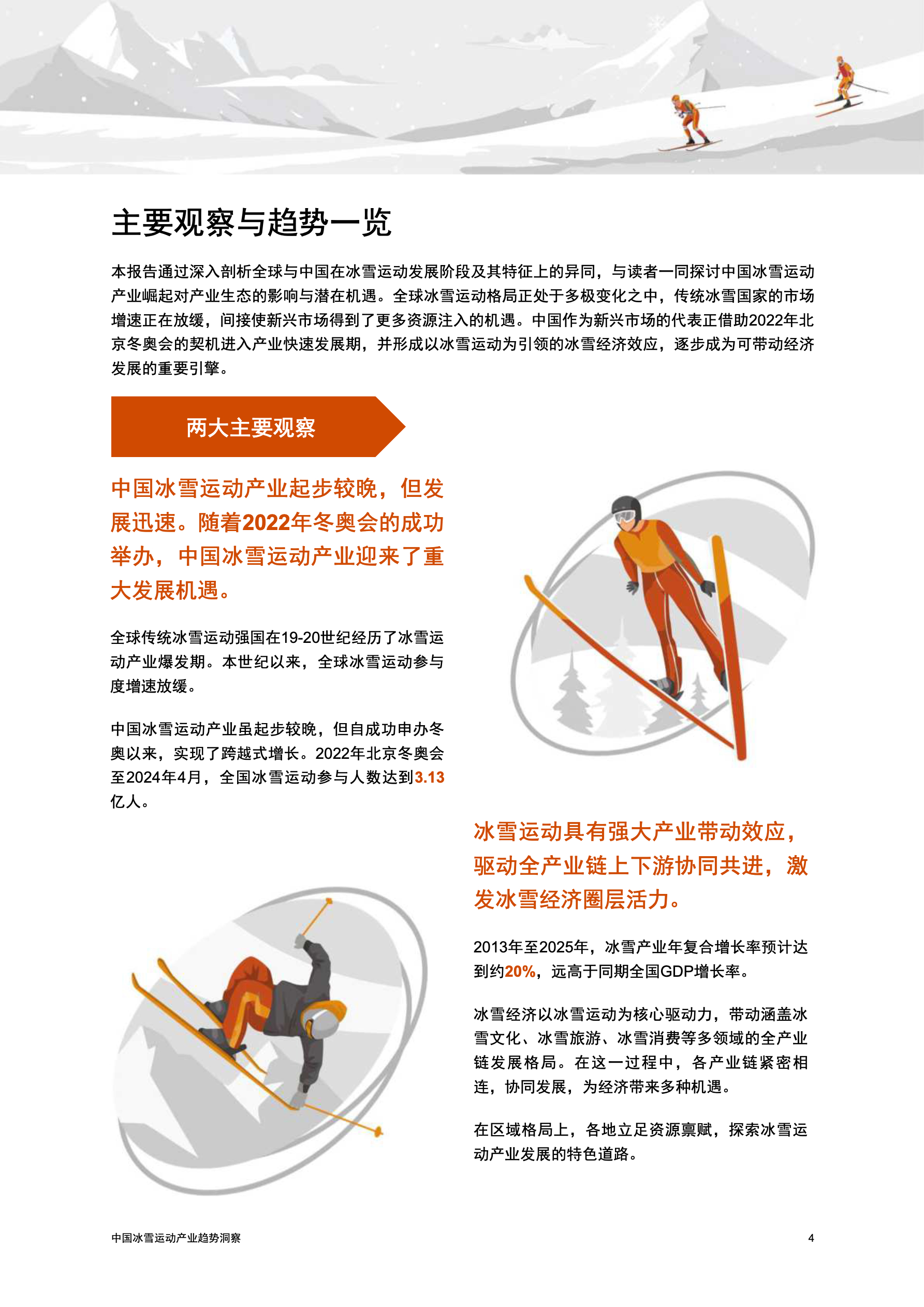 主要观察与趋势一览

本报告通过深入剖析全球与中国在冰雪运动发展阶段及其特征上的异同，与读者一同探讨中国冰雪运动产业崛起对产业生态的影响与潜在机遇。全球冰雪运动格局正处于多极变化之中，传统冰雪国家的市场增速正在放缓，间接使新兴市场得到了更多资源注入的机遇。中国作为新兴市场的代表正借助2022年北京冬奥会的契机进入产业快速发展期，并形成以冰雪运动为引领的冰雪经济效应，逐步成为可带动经济发展的重要引擎。

两大主要观察

中国冰雪运动产业起步较晚，但发展迅速。随着2022年冬奥会的成功举办，中国冰雪运动产业迎来了重大发展机遇。

全球传统冰雪运动强国在19-20世纪经历了冰雪运动产业爆发期。本世纪以来，全球冰雪运动参与度增速放缓。

中国冰雪运动产业虽起步较晚，但自成功申办冬奥以来，实现了跨越式增长。2022年北京冬奥会至2024年4月，全国冰雪运动参与人数达到3.13亿人。

冰雪运动具有强大产业带动效应，驱动全产业链上下游协同共进，激发冰雪经济圈层活力。

2013年至2025年，冰雪产业年复合增长率预计达到约20%，远高于同期全国GDP增长率。

冰雪经济以冰雪运动为核心驱动力，带动涵盖冰雪文化、冰雪旅游、冰雪消费等多领域的全产业链发展格局。在这一过程中，各产业链紧密相连，协同发展，为经济带来多种机遇。

在区域格局上，各地立足资源禀赋，探索冰雪运动产业发展的特色道路。

中国冰雪运动产业趋势洞察

4