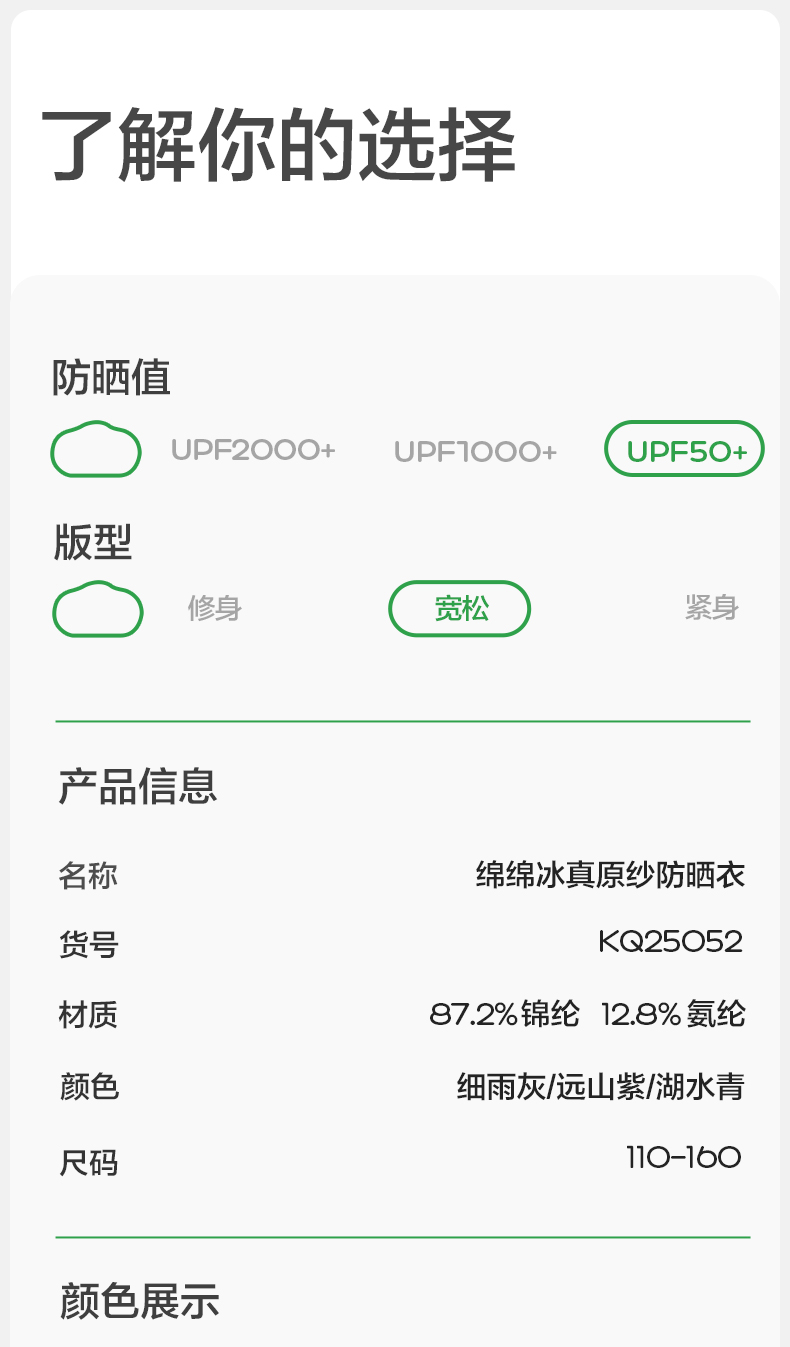 了解你的选择

防晒值

UPF2000+ UPF1000+ UPF50+

版型

修身 宽松 紧身

产品信息

名称
绵绵冰真原纱防晒衣

货号
KQ25052

材质
87.2%锦纶 12.8%氨纶

颜色
细雨灰/远山紫/湖水青

尺码
110-160

颜色展示