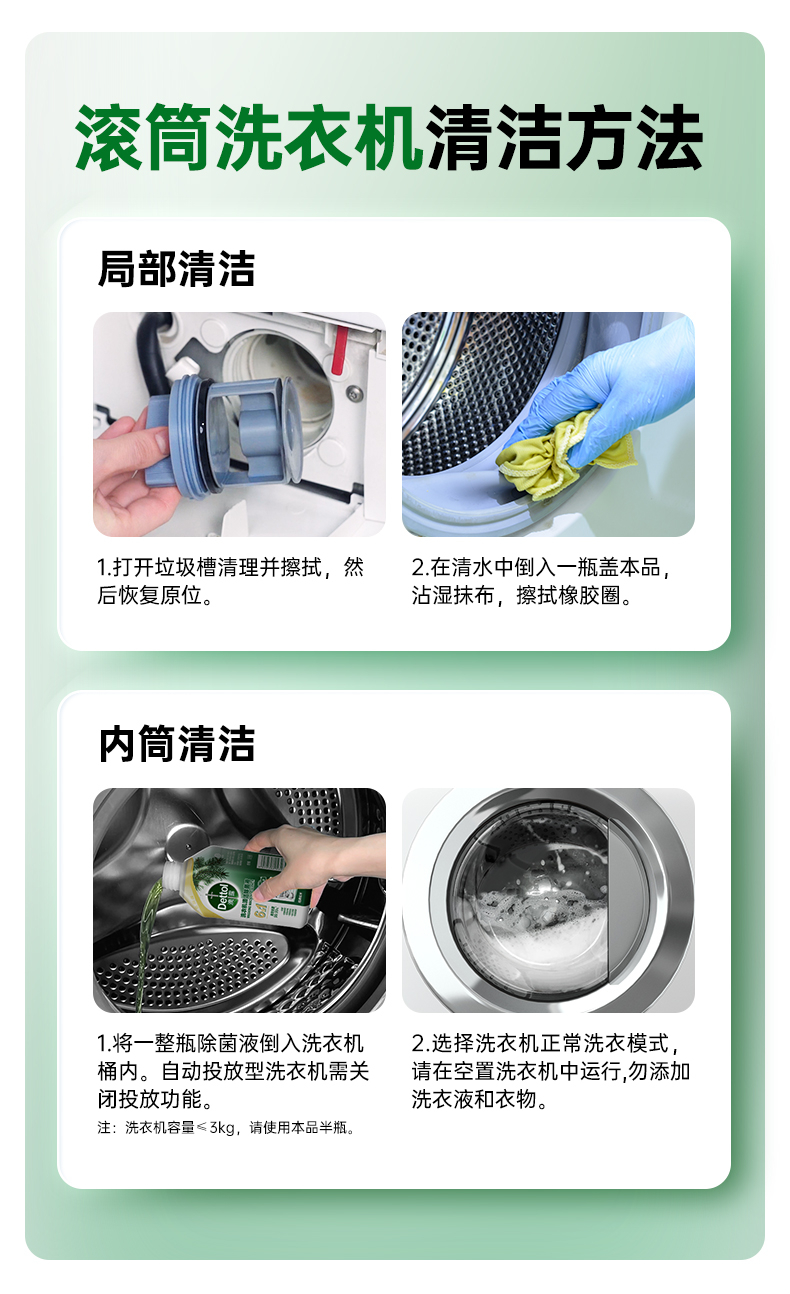 滚筒洗衣机清洁方法

局部清洁

1.打开垃圾槽清理并擦拭，然后恢复原位。

2.在清水中倒入一瓶盖本品，沾湿抹布，擦拭橡胶圈。

内筒清洁

Dettol

1.将一整瓶除菌液倒入洗衣机桶内。自动投放型洗衣机需关闭投放功能。

注：洗衣机容量≤3kg，请使用本品半瓶。

2.选择洗衣机正常洗衣模式，请在空置洗衣机中运行,勿添加洗衣液和衣物。