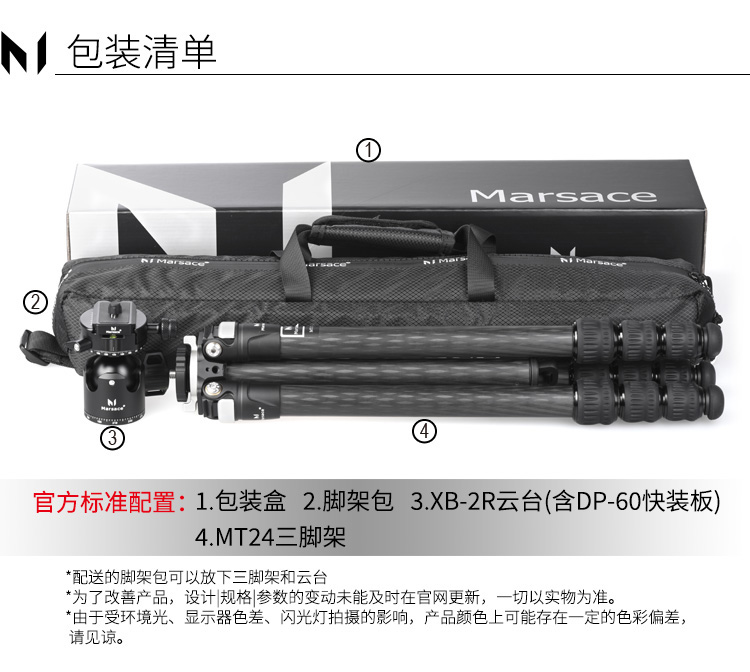 包装清单

①

Marsace

Marsace Marsace Marsace Marsace

②

Marsace

③

④

官方标准配置：1.包装盒 2.脚架包 3.XB-2R云台(含DP-60快装板)
4.MT24三脚架

*配送的脚架包可以放下三脚架和云台
*为了改善产品，设计|规格|参数的变动未能及时在官网更新，一切以实物为准。
*由于受环境光、显示器色差、闪光灯拍摄的影响，产品颜色上可能存在一定的色彩偏差，请见谅。