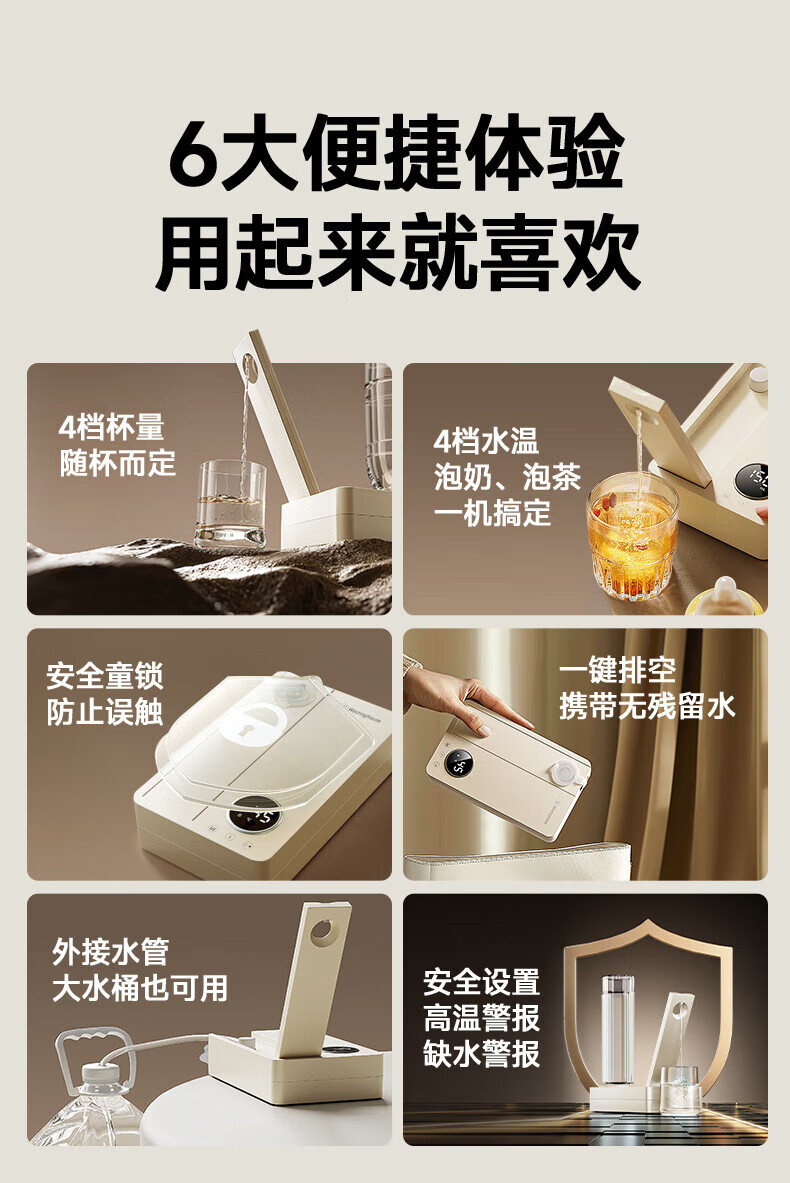 6大便捷体验
用起来就喜欢

4档杯量
随杯而定

4档水温
泡奶、泡茶
一机搞定

安全童锁
防止误触

一键排空
携带无残留水

外接水管
大水桶也可用

安全设置
高温警报
缺水警报