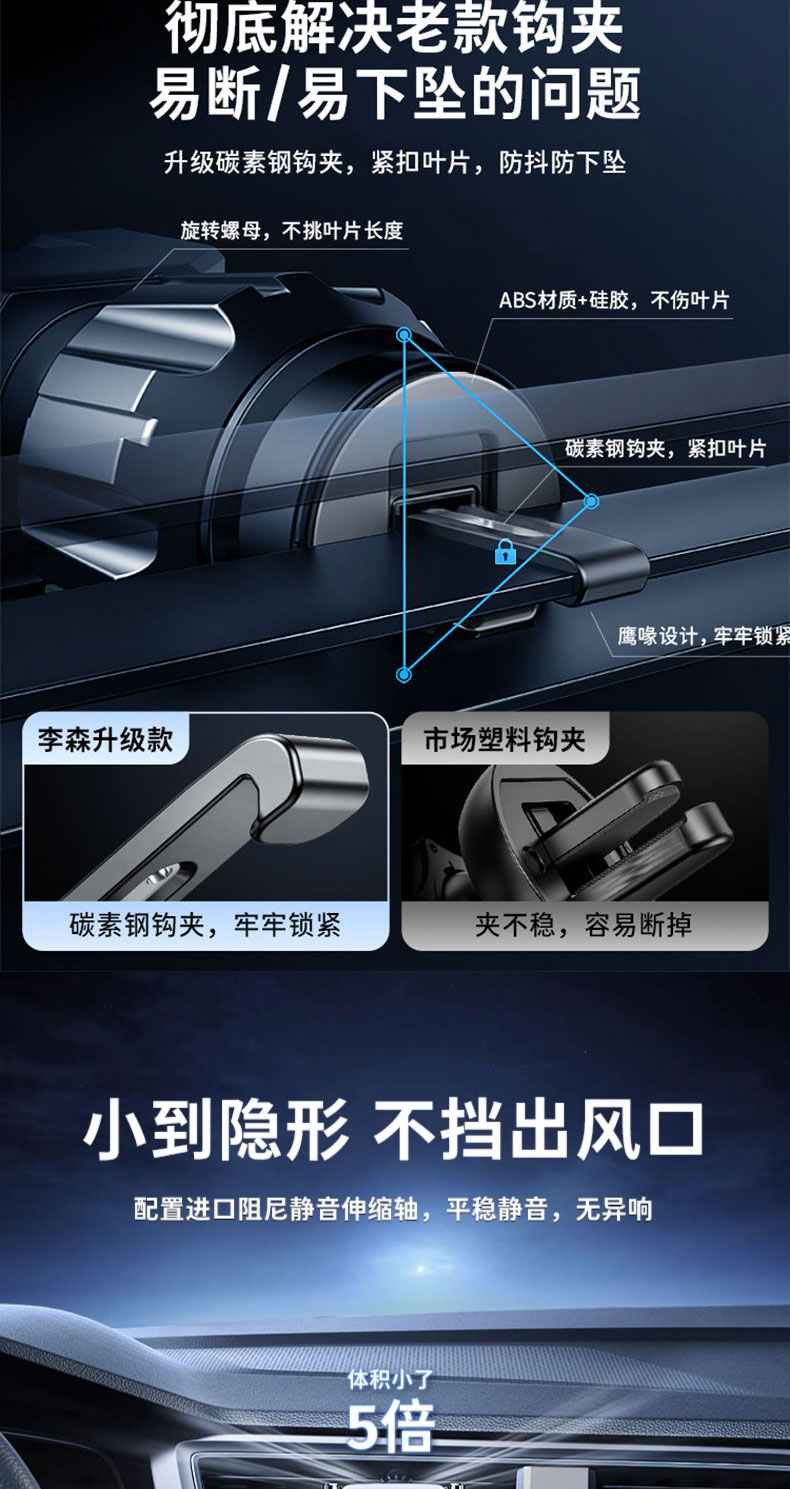 彻底解决老款钩夹
易断/易下坠的问题

升级碳素钢钩夹，紧扣叶片，防抖防下坠

旋转螺母，不挑叶片长度

ABS材质+硅胶，不伤叶片

碳素钢钩夹，紧扣叶片

鹰喙设计，牢牢锁紧

李森升级款

碳素钢钩夹，牢牢锁紧

市场塑料钩夹

夹不稳，容易断掉

小到隐形 不挡出风口

配置进口阻尼静音伸缩轴，平稳静音，无异响

体积小了
5倍