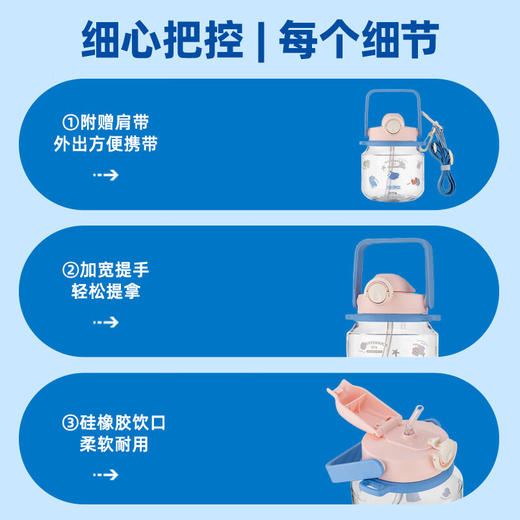 细心把控 | 每个细节

①附赠肩带
外出方便携带

②加宽提手
轻松提拿

③硅橡胶饮口
柔软耐用