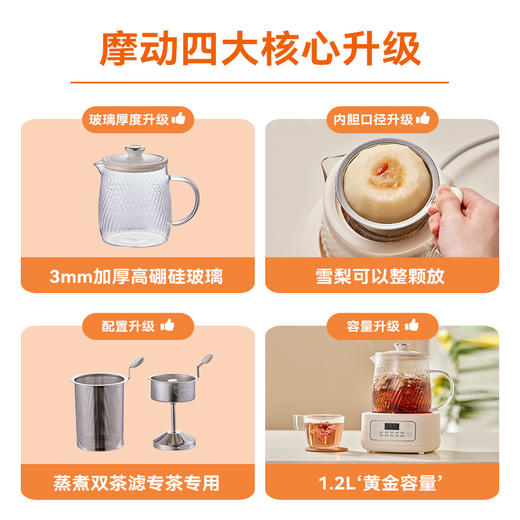 摩动四大核心升级

玻璃厚度升级

3mm加厚高硼硅玻璃

内胆口径升级

雪梨可以整颗放

配置升级

蒸煮双茶滤专茶专用

容量升级

1.2L‘黄金容量’