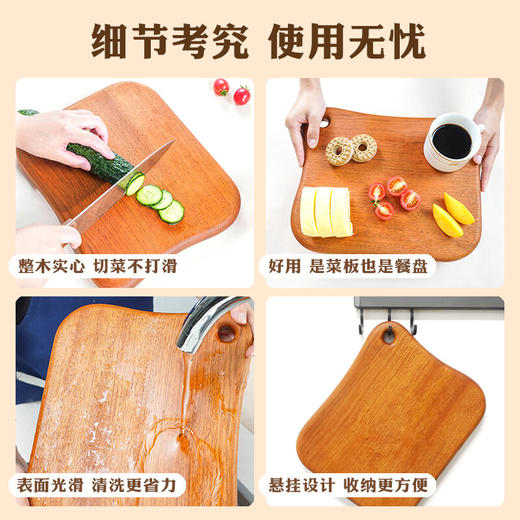 细节考究 使用无忧

整木实心 切菜不打滑

好用 是菜板也是餐盘

表面光滑 清洗更省力

悬挂设计 收纳更方便