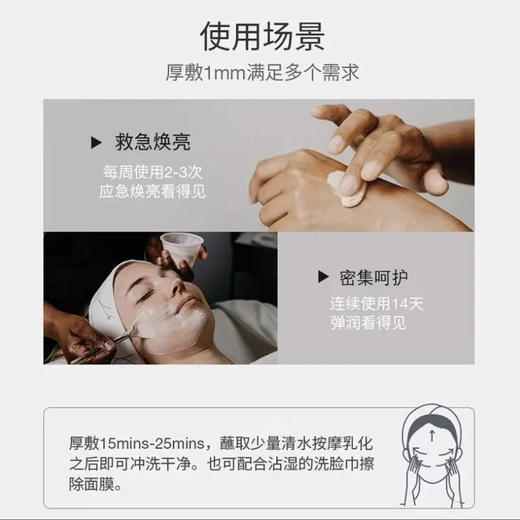 使用场景

厚敷1mm满足多个需求

▶ 救急焕亮

每周使用2-3次
应急焕亮看得见

▶ 密集呵护

连续使用14天
弹润看得见

厚敷15mins-25mins，蘸取少量清水按摩乳化之后即可冲洗干净。也可配合沾湿的洗脸巾擦除面膜。