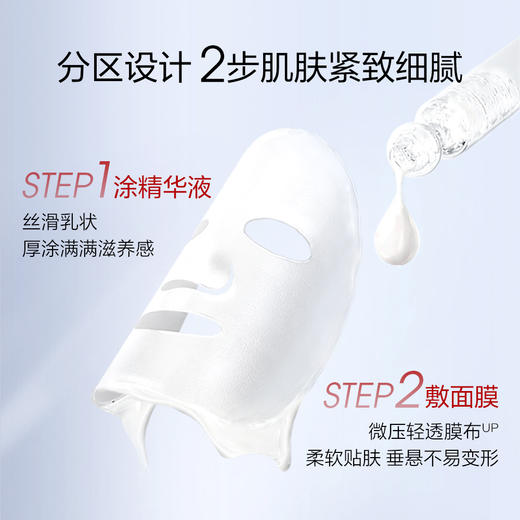 分区设计 2步肌肤紧致细腻

STEP1涂精华液
丝滑乳状
厚涂满满滋养感

STEP2敷面膜
微压轻透膜布UP
柔软贴肤 垂悬不易变形