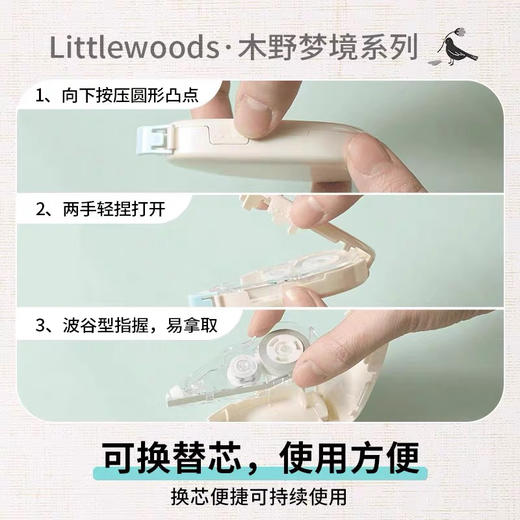 Littlewoods·木野梦境系列

1、向下按压圆形凸点

2、两手轻捏打开

3、波谷型指握，易拿取

可换替芯，使用方便

换芯便捷可持续使用