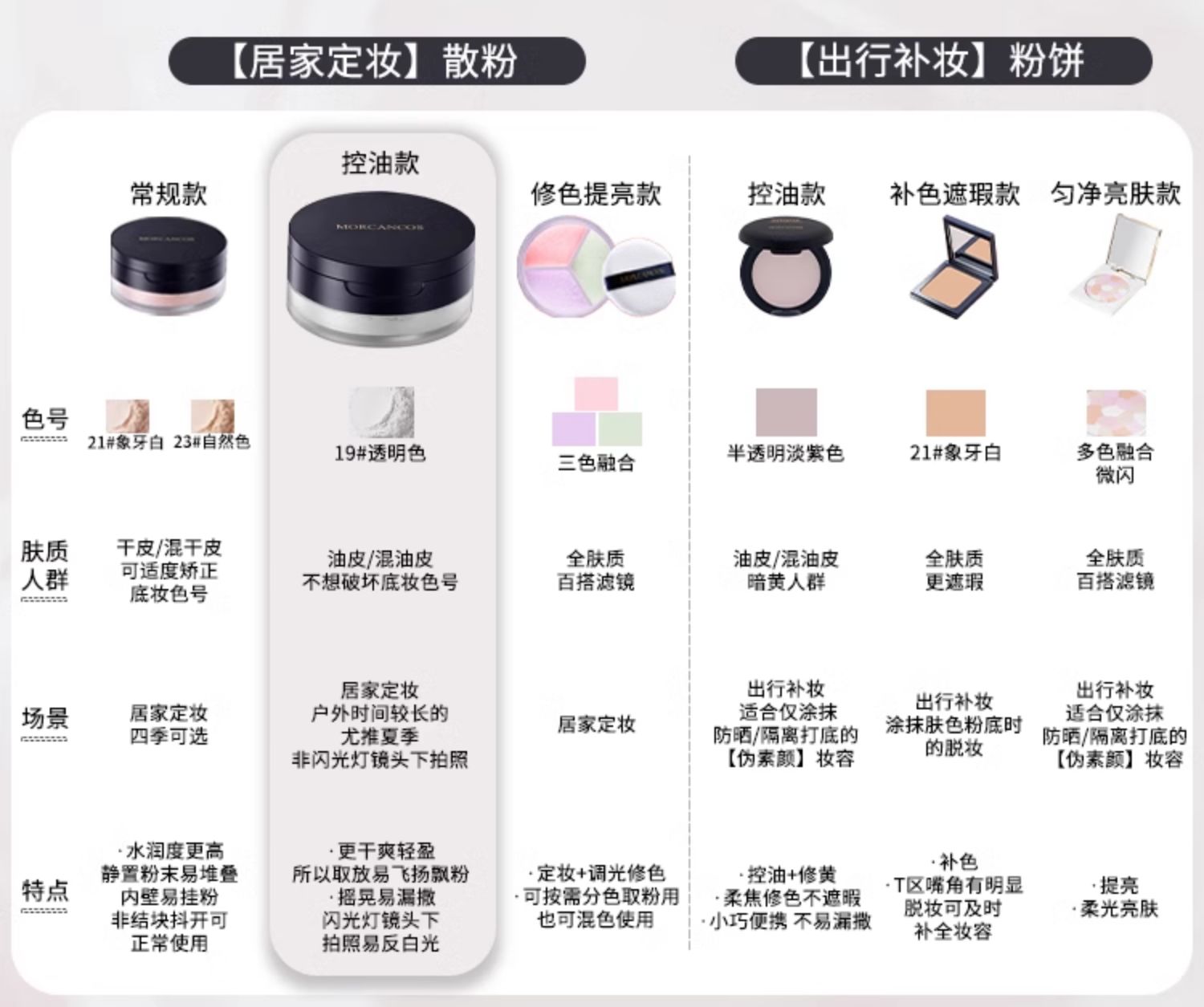 【居家定妆】散粉

【出行补妆】粉饼

| | 常规款 | 控油款 | 修色提亮款 | 控油款 | 补色遮瑕款 | 匀净亮肤款 |
|---|---|---|---|---|---|---|
| | MORCANCOS | MORCANCOS | MORCANCOS | | | |
| 色号 | 21#象牙白 23#自然色 | 19#透明色 | 三色融合 | 半透明淡紫色 | 21#象牙白 | 多色融合 微闪 |
| 肤质人群 | 干皮/混干皮 可适度矫正 底妆色号 | 油皮/混油皮 不想破坏底妆色号 | 全肤质 百搭滤镜 | 油皮/混油皮 暗黄人群 | 全肤质 更遮瑕 | 全肤质 百搭滤镜 |
| 场景 | 居家定妆 四季可选 | 居家定妆 户外时间较长的 尤推夏季 非闪光灯镜头下拍照 | 居家定妆 | 出行补妆 适合仅涂抹 防晒/隔离打底的 【伪素颜】妆容 | 出行补妆 涂抹肤色粉底时 的脱妆 | 出行补妆 适合仅涂抹 防晒/隔离打底的 【伪素颜】妆容 |
| 特点 | ·水润度更高 静置粉末易堆叠 内壁易挂粉 非结块抖开可 正常使用 | ·更干爽轻盈 所以取放易飞扬飘粉 ·摇晃易漏撒 闪光灯镜头下 拍照易反白光 | ·定妆+调光修色 ·可按需分色取粉用 也可混色使用 | ·控油+修黄 ·柔焦修色不遮暇 ·小巧便携 不易漏撒 | ·补色 ·T区嘴角有明显 脱妆可及时 补全妆容 | ·提亮 ·柔光亮肤 |