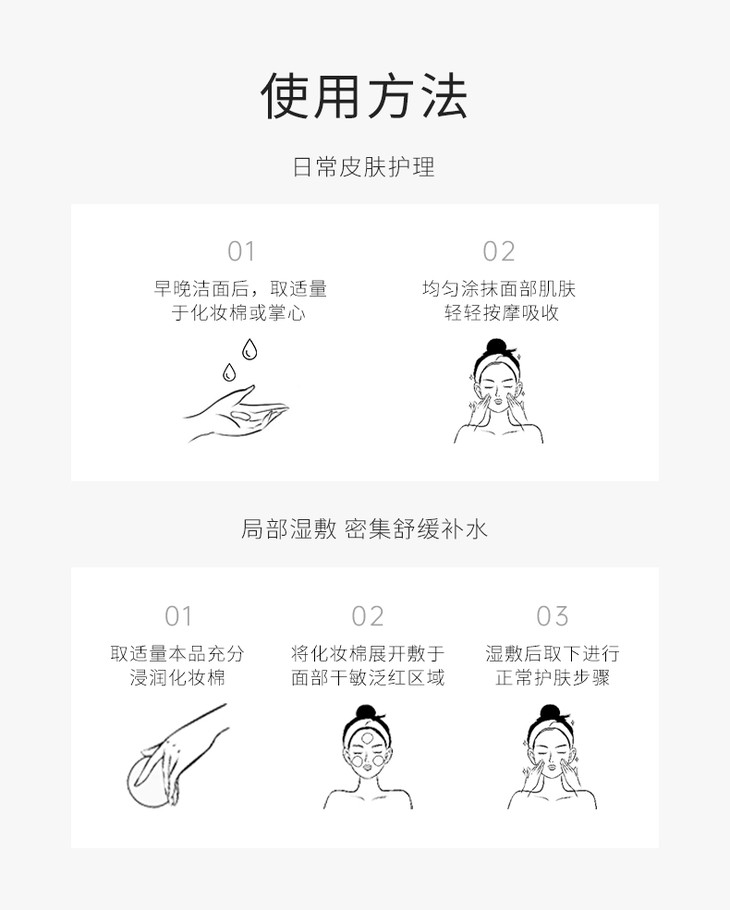 使用方法

日常皮肤护理

01
早晚洁面后，取适量于化妆棉或掌心

02
均匀涂抹面部肌肤轻轻按摩吸收

局部湿敷 密集舒缓补水

01
取适量本品充分浸润化妆棉

02
将化妆棉展开敷于面部干敏泛红区域

03
湿敷后取下进行正常护肤步骤