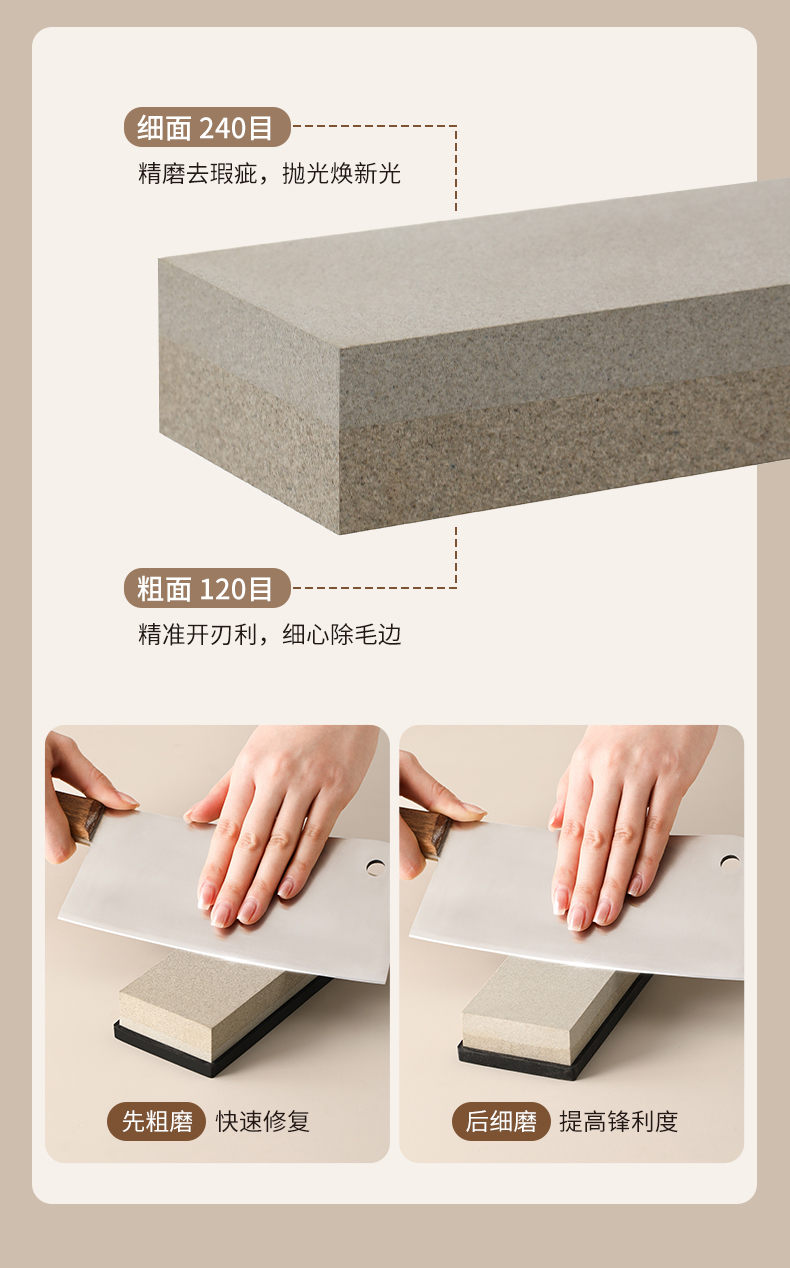 细面 240目

精磨去瑕疵，抛光焕新光

粗面 120目

精准开刃利，细心除毛边

先粗磨 快速修复

后细磨 提高锋利度