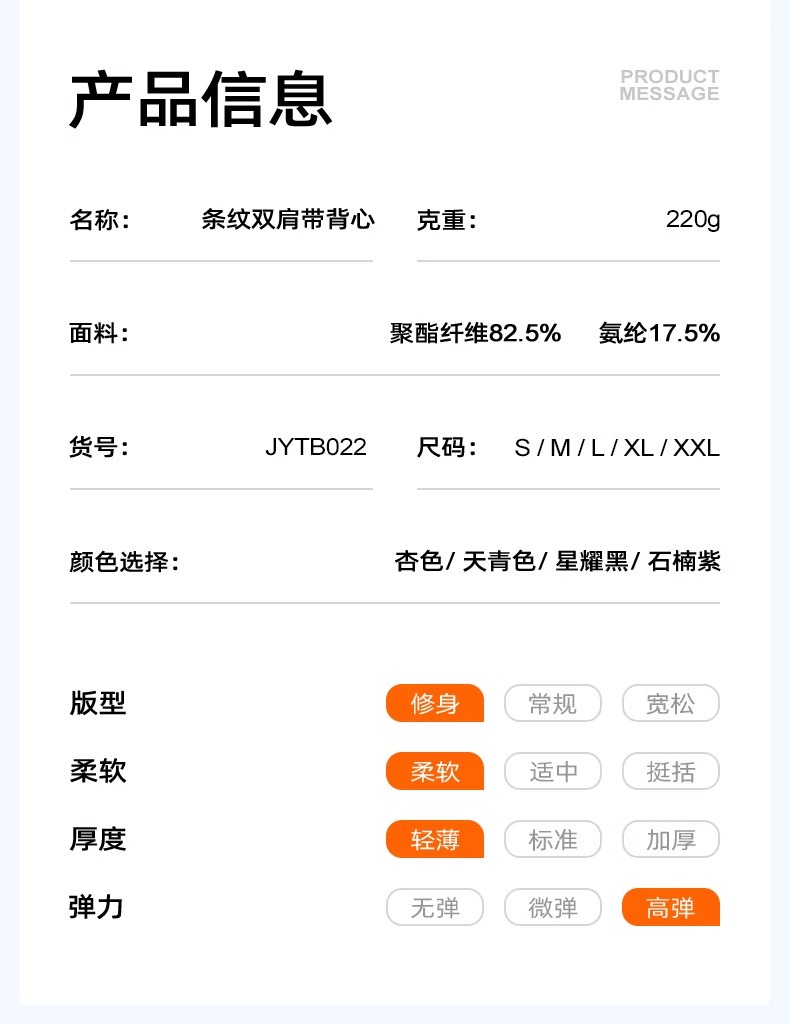 产品信息

PRODUCT
MESSAGE

名称： 条纹双肩带背心

克重： 220g

面料： 聚酯纤维82.5% 氨纶17.5%

货号： JYTB022

尺码： S / M / L / XL / XXL

颜色选择： 杏色/ 天青色/ 星耀黑/ 石楠紫

版型 修身 常规 宽松

柔软 柔软 适中 挺括

厚度 轻薄 标准 加厚

弹力 无弹 微弹 高弹