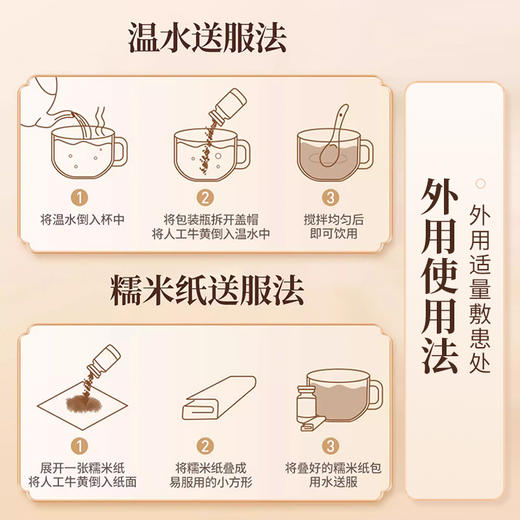 温水送服法

1
将温水倒入杯中

2
将包装瓶拆开盖帽
将人工牛黄倒入温水中

3
搅拌均匀后
即可饮用

糯米纸送服法

1
展开一张糯米纸
将人工牛黄倒入纸面

2
将糯米纸叠成
易服用的小方形

3
将叠好的糯米纸包
用水送服

外用使用法

外用适量敷患处