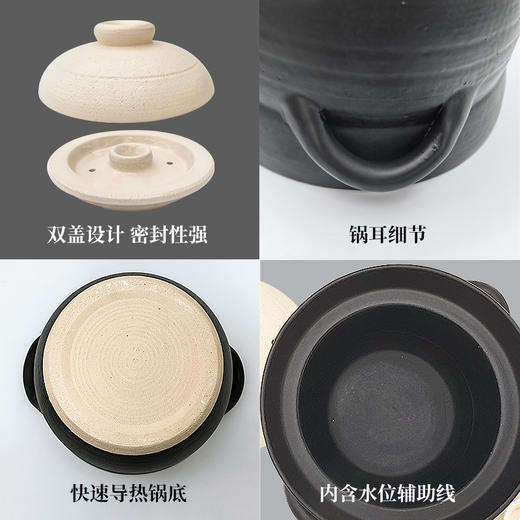 双盖设计 密封性强

锅耳细节

快速导热锅底

内含水位辅助线