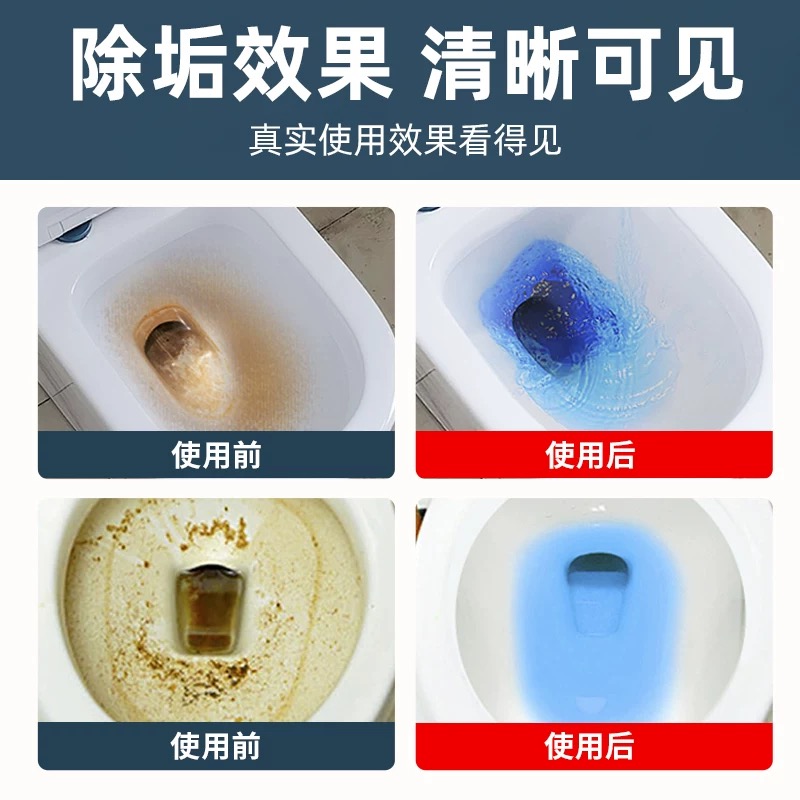 除垢效果 清晰可见

真实使用效果看得见

使用前

使用后

使用前

使用后