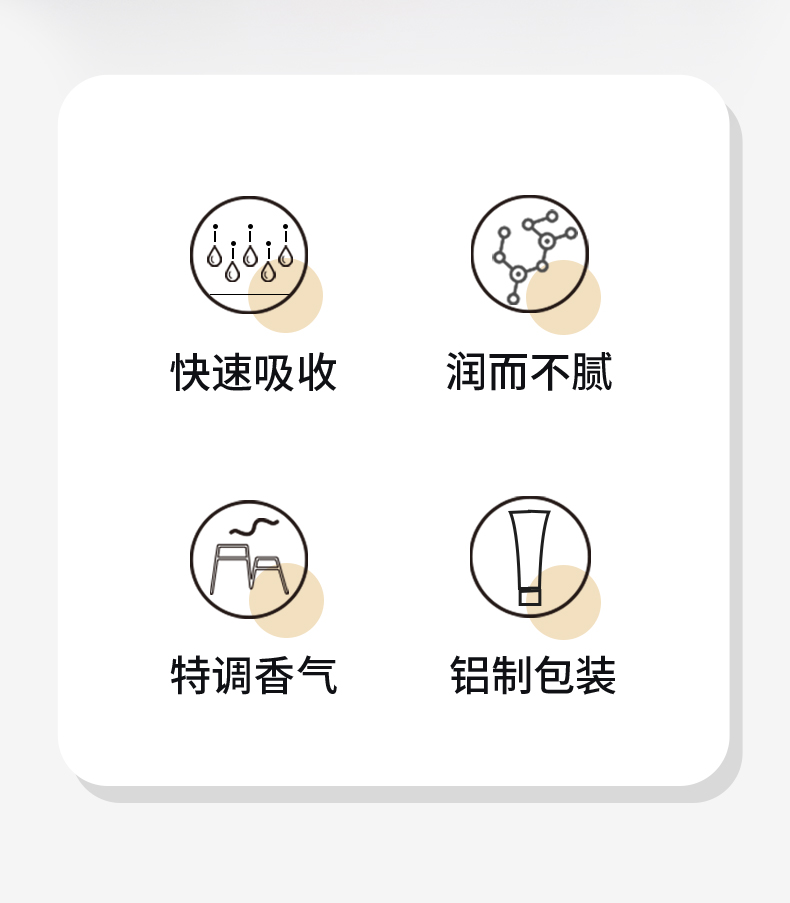 快速吸收

润而不腻

特调香气

铝制包装