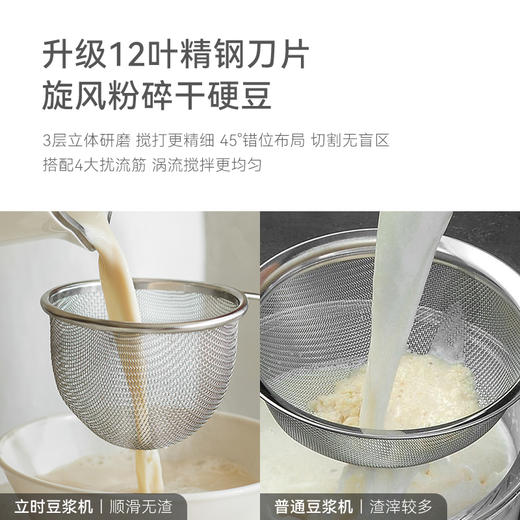 升级12叶精钢刀片
旋风粉碎干硬豆

3层立体研磨 搅打更精细 45°错位布局 切割无盲区
搭配4大扰流筋 涡流搅拌更均匀

立时豆浆机 | 顺滑无渣

普通豆浆机 | 渣滓较多