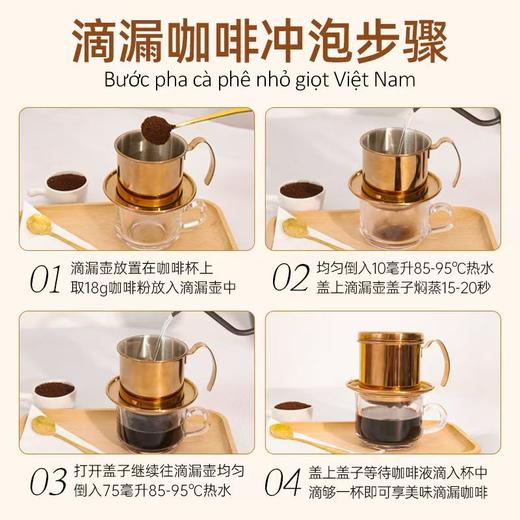 滴漏咖啡冲泡步骤
Bước pha cà phê nhỏ giọt Việt Nam

01 滴漏壶放置在咖啡杯上
取18g咖啡粉放入滴漏壶中

02 均匀倒入10毫升85-95℃热水
盖上滴漏壶盖子焖蒸15-20秒

03 打开盖子继续往滴漏壶均匀
倒入75毫升85-95℃热水

04 盖上盖子等待咖啡液滴入杯中
滴够一杯即可享美味滴漏咖啡