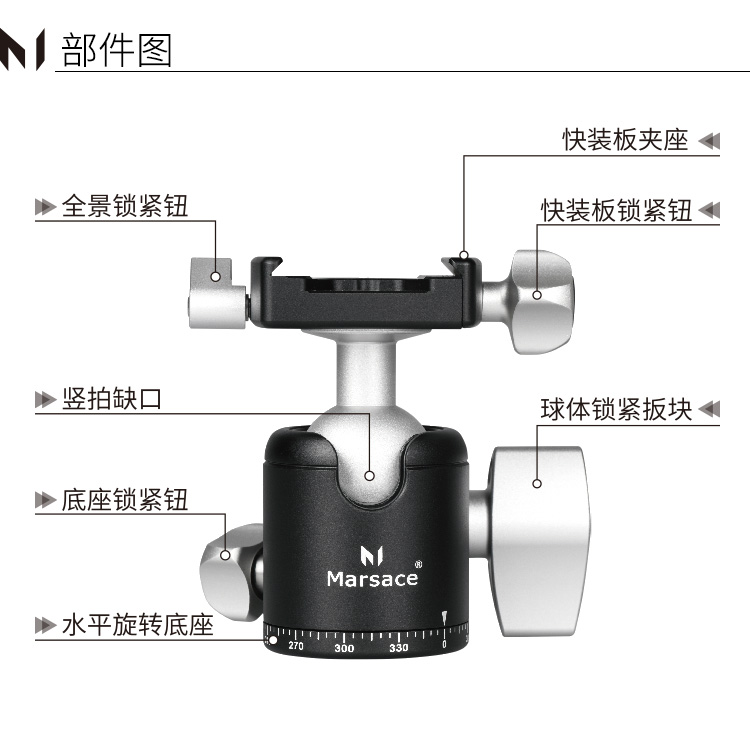 部件图

快装板夹座

全景锁紧钮

快装板锁紧钮

竖拍缺口

球体锁紧扳块

底座锁紧钮

Marsace®

水平旋转底座

270 300 330 0