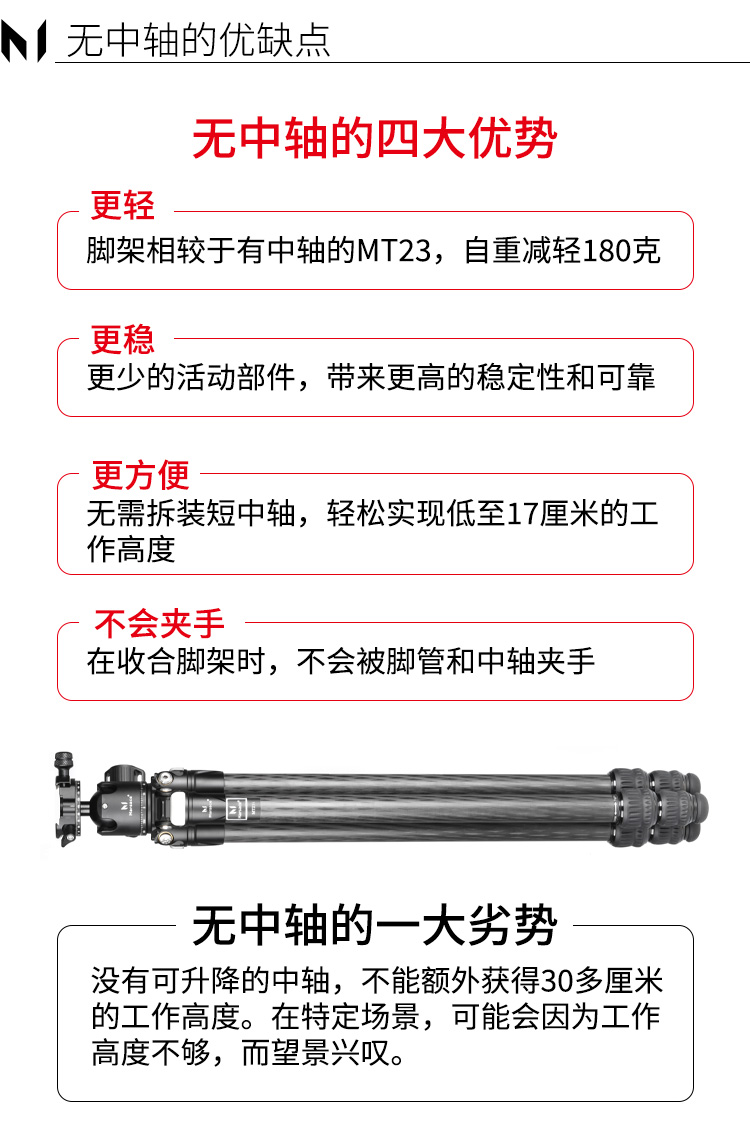 无中轴的优缺点

无中轴的四大优势

更轻
脚架相较于有中轴的MT23，自重减轻180克

更稳
更少的活动部件，带来更高的稳定性和可靠

更方便
无需拆装短中轴，轻松实现低至17厘米的工作高度

不会夹手
在收合脚架时，不会被脚管和中轴夹手

无中轴的一大劣势
没有可升降的中轴，不能额外获得30多厘米的工作高度。在特定场景，可能会因为工作高度不够，而望景兴叹。